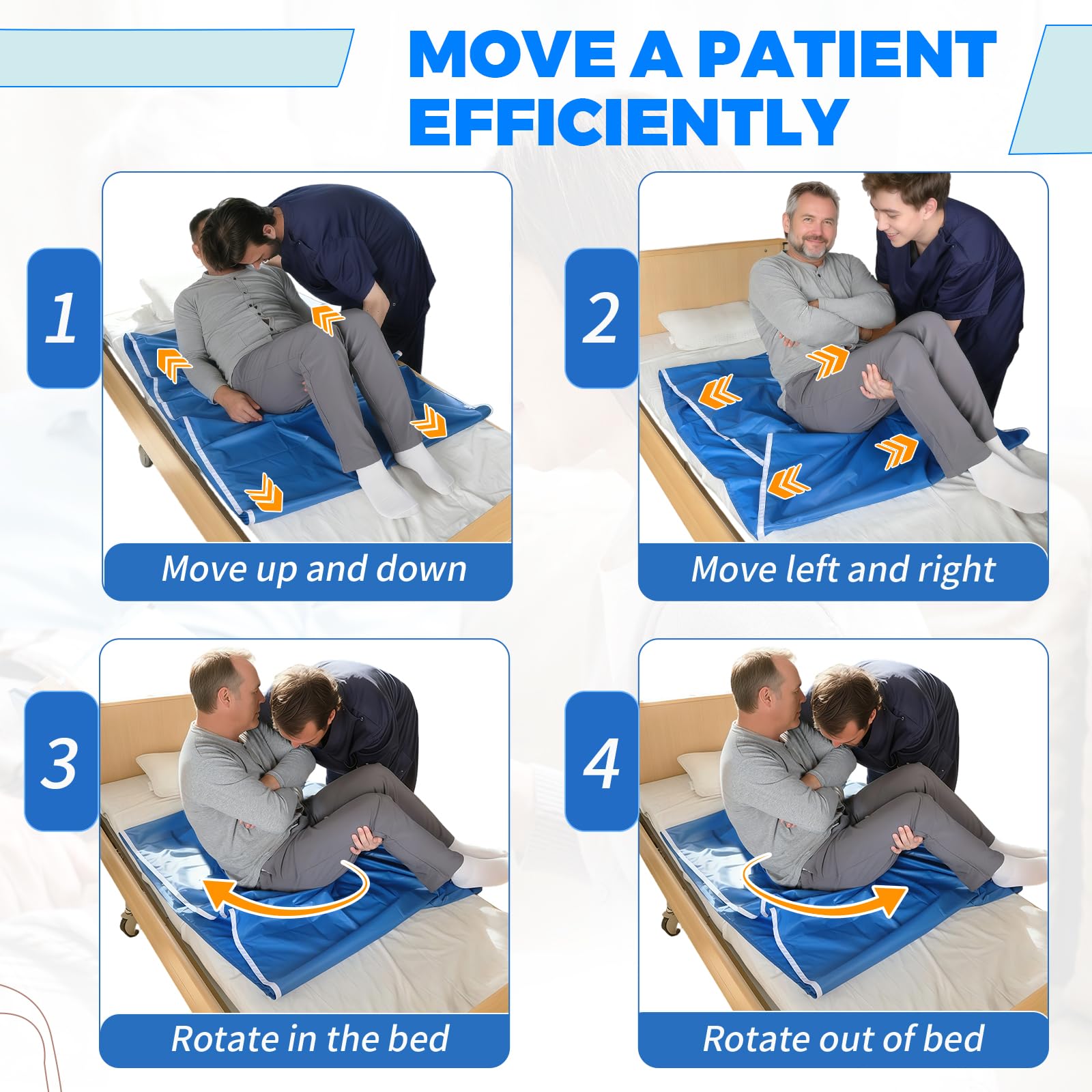 MOVE A PATIENT EFFICIENTLY

1

Move up and down

2

Move left and right

3

Rotate in the bed

4

Rotate out of bed