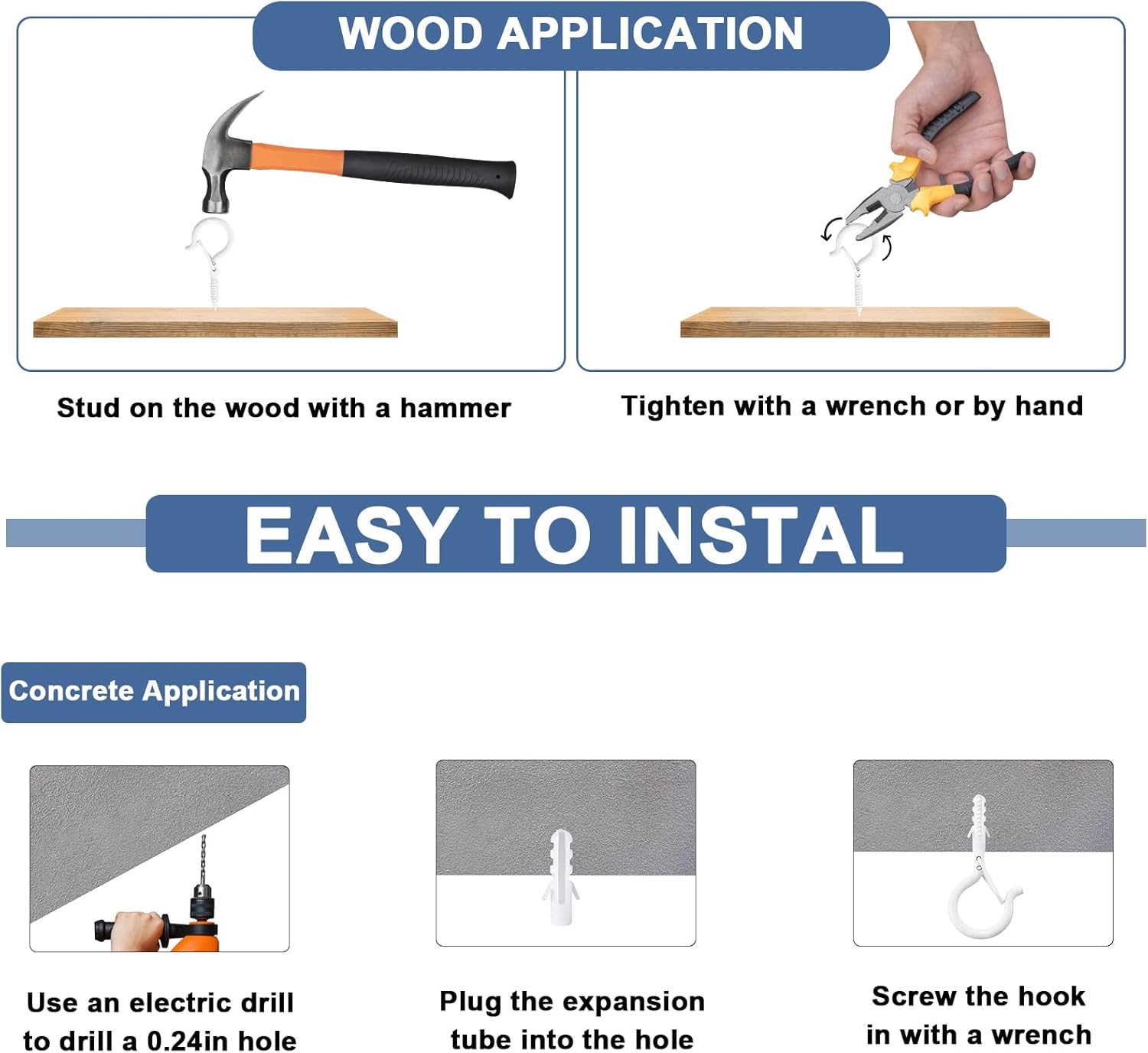 WOOD APPLICATION

Stud on the wood with a hammer

Tighten with a wrench or by hand

EASY TO INSTAL

Concrete Application

Use an electric drill to drill a 0.24in hole

Plug the expansion tube into the hole

Screw the hook in with a wrench