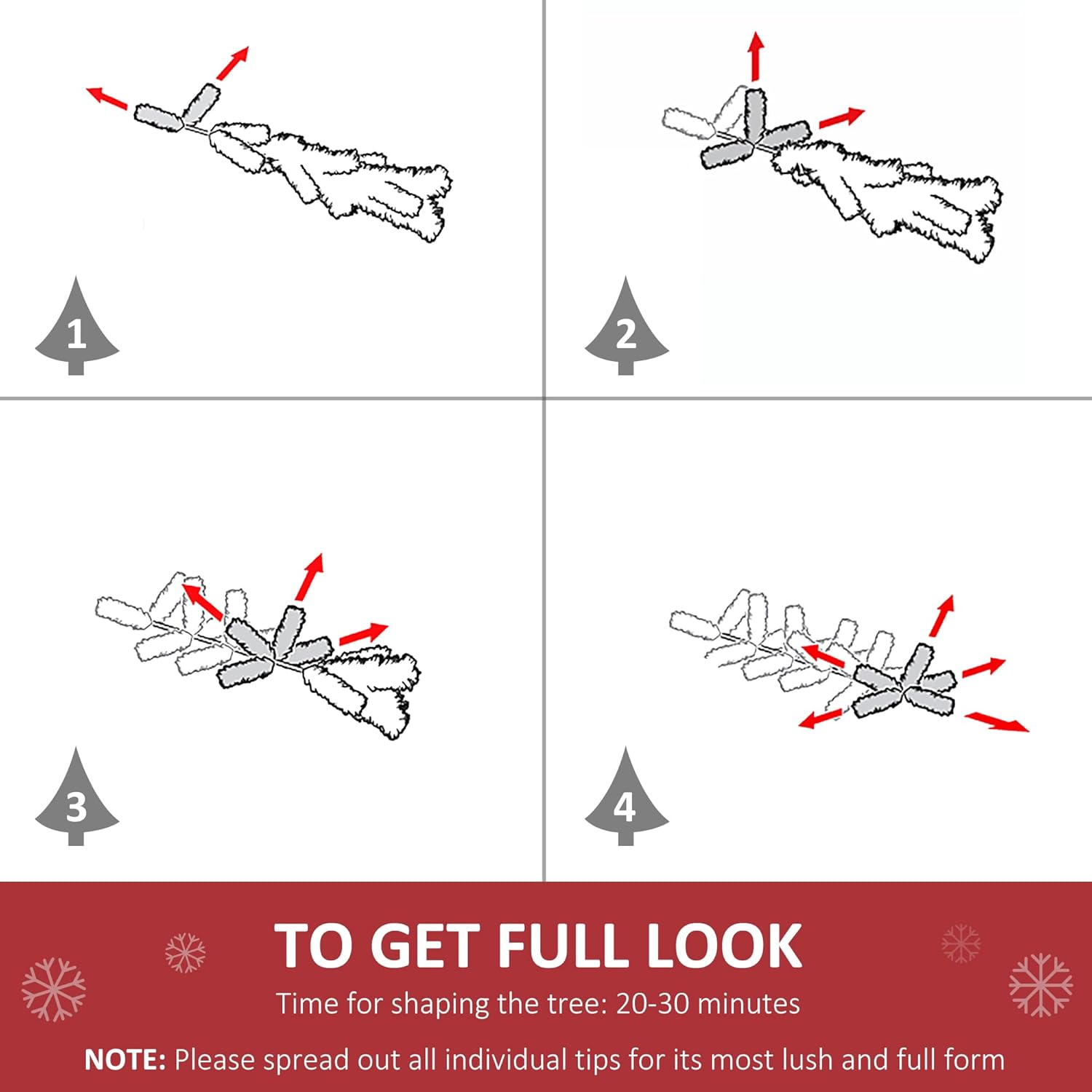 1

2

3

4

TO GET FULL LOOK

Time for shaping the tree: 20-30 minutes

NOTE: Please spread out all individual tips for its most lush and full form