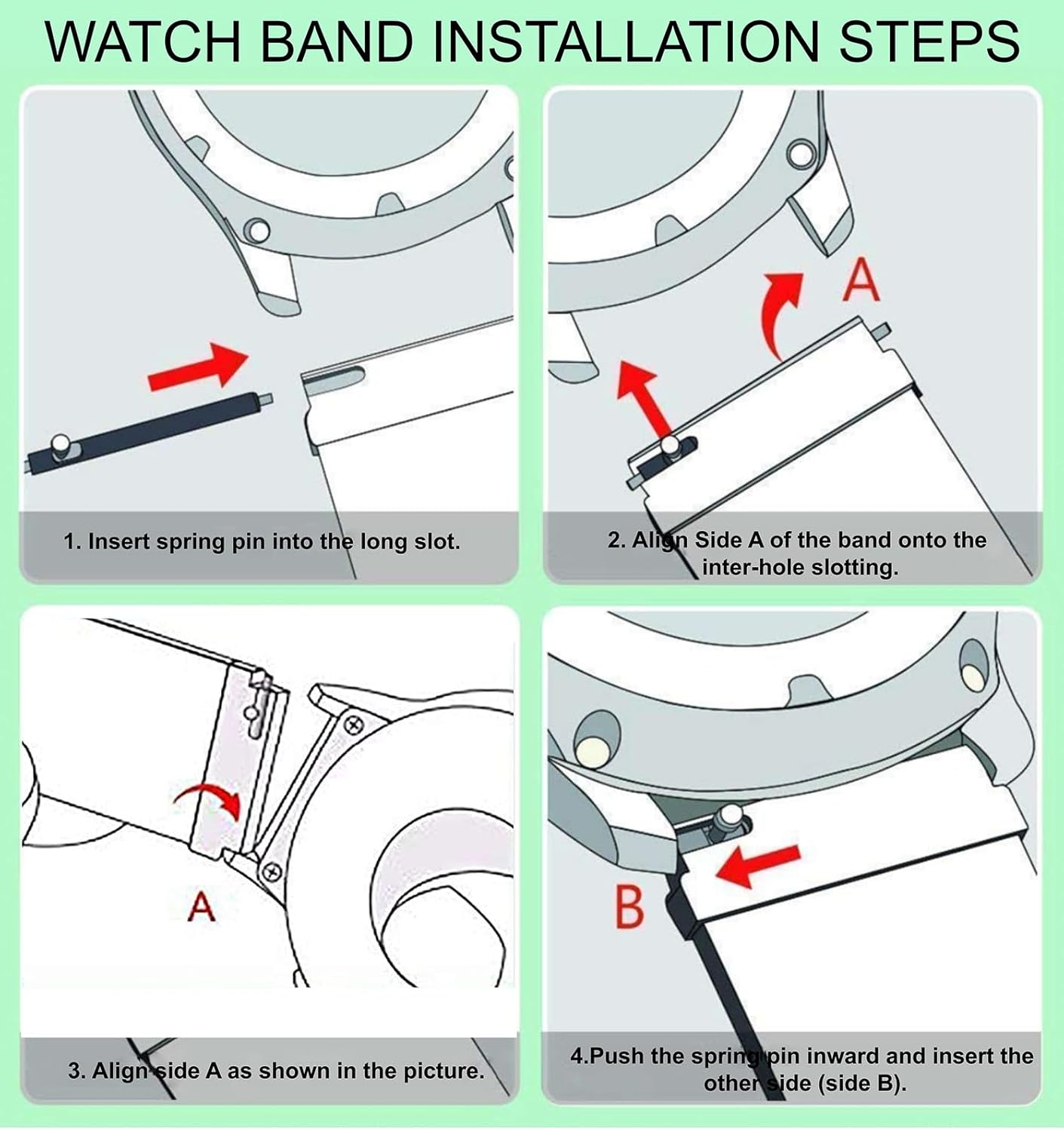 WATCH BAND INSTALLATION STEPS

1. Insert spring pin into the long slot.

A

2. Align Side A of the band onto the inter-hole slotting.

A

3. Align side A as shown in the picture.

B

4.Push the spring pin inward and insert the other side (side B).