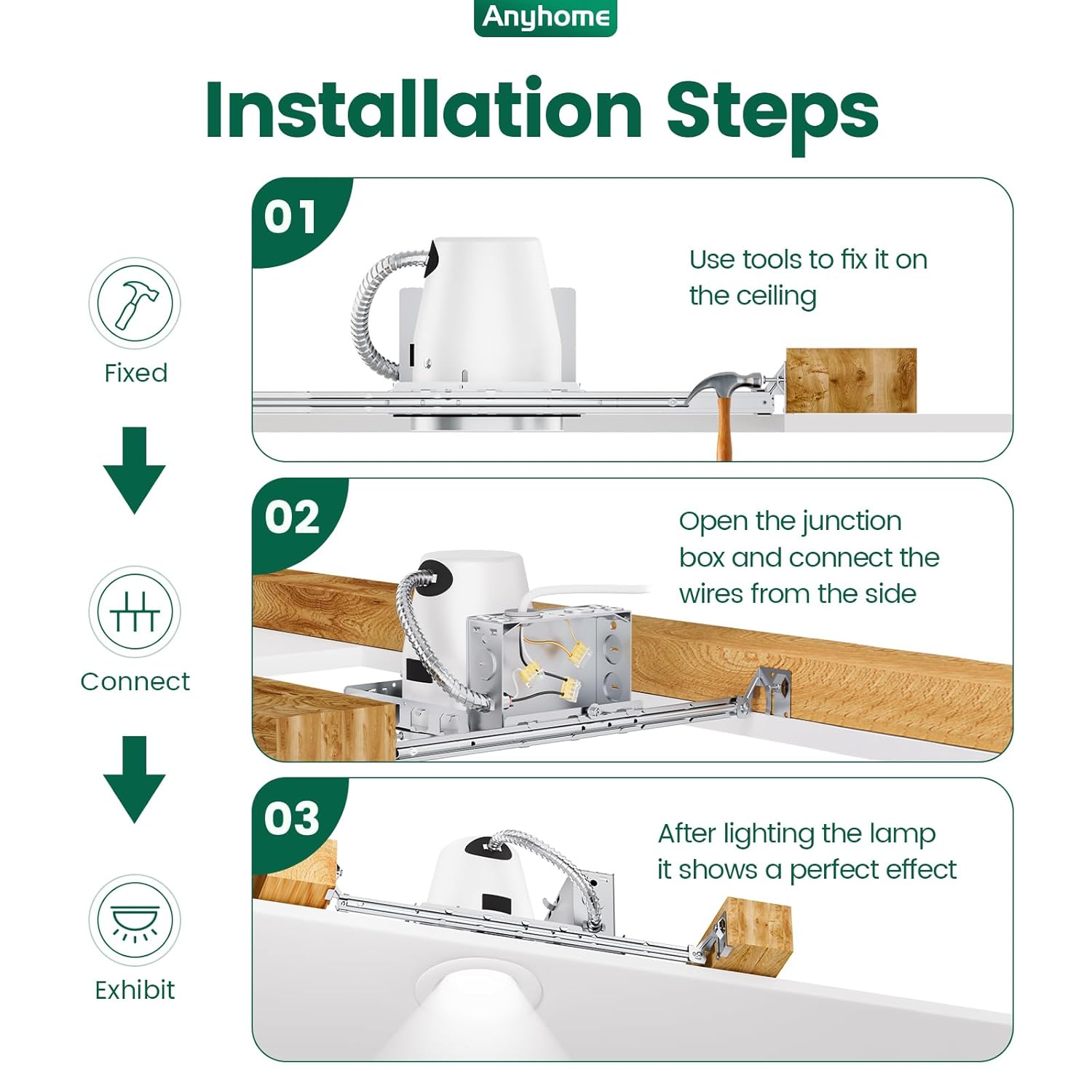 Anyhome

Installation Steps

Fixed

Connect

Exhibit

01

Use tools to fix it on the ceiling

02

Open the junction box and connect the wires from the side

03

After lighting the lamp it shows a perfect effect