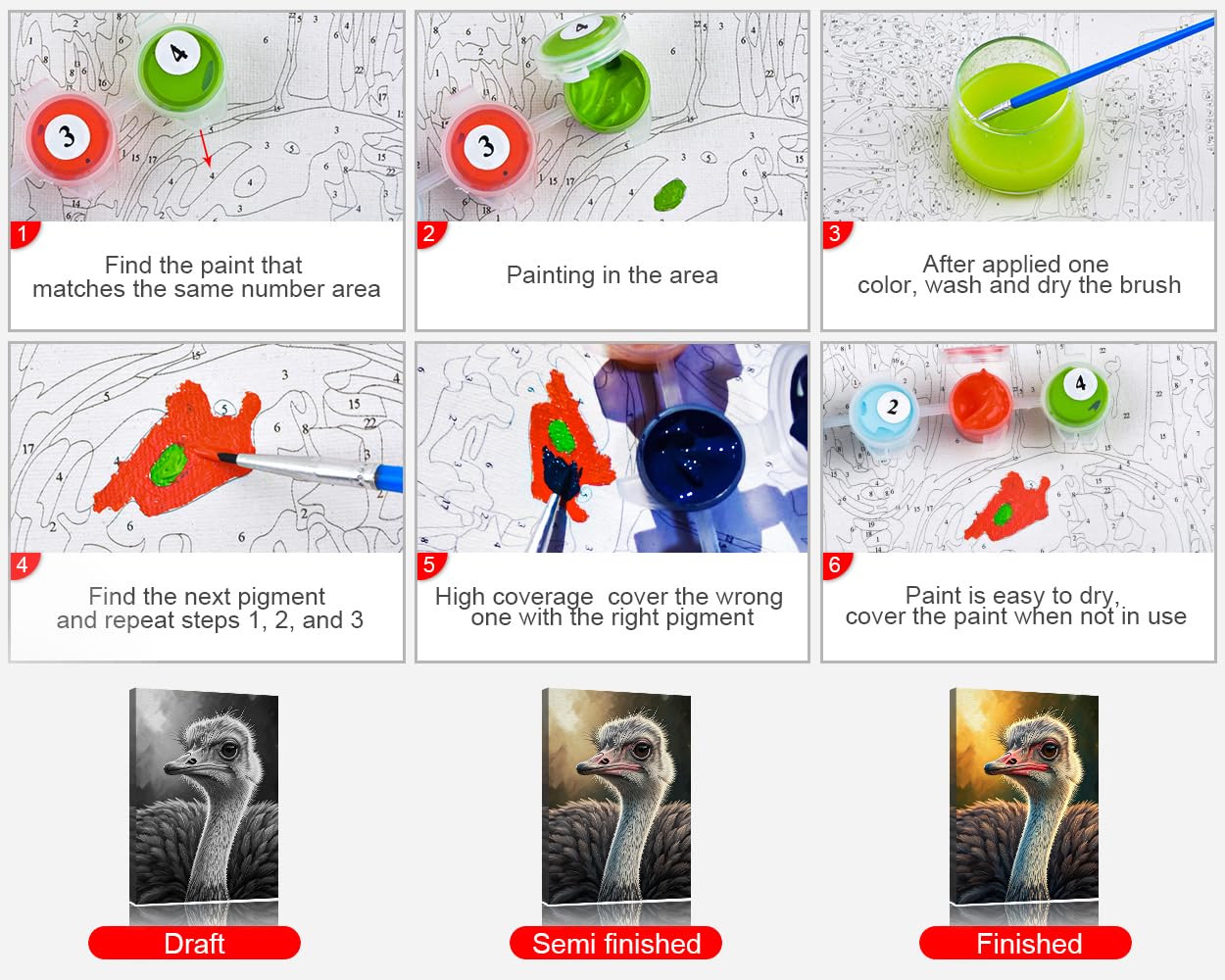 1

Find the paint that matches the same number area

2

Painting in the area

3

After applied one color, wash and dry the brush

4

Find the next pigment and repeat steps 1, 2, and 3

5

High coverage cover the wrong one with the right pigment

6

Paint is easy to dry, cover the paint when not in use

Draft

Semi finished

Finished