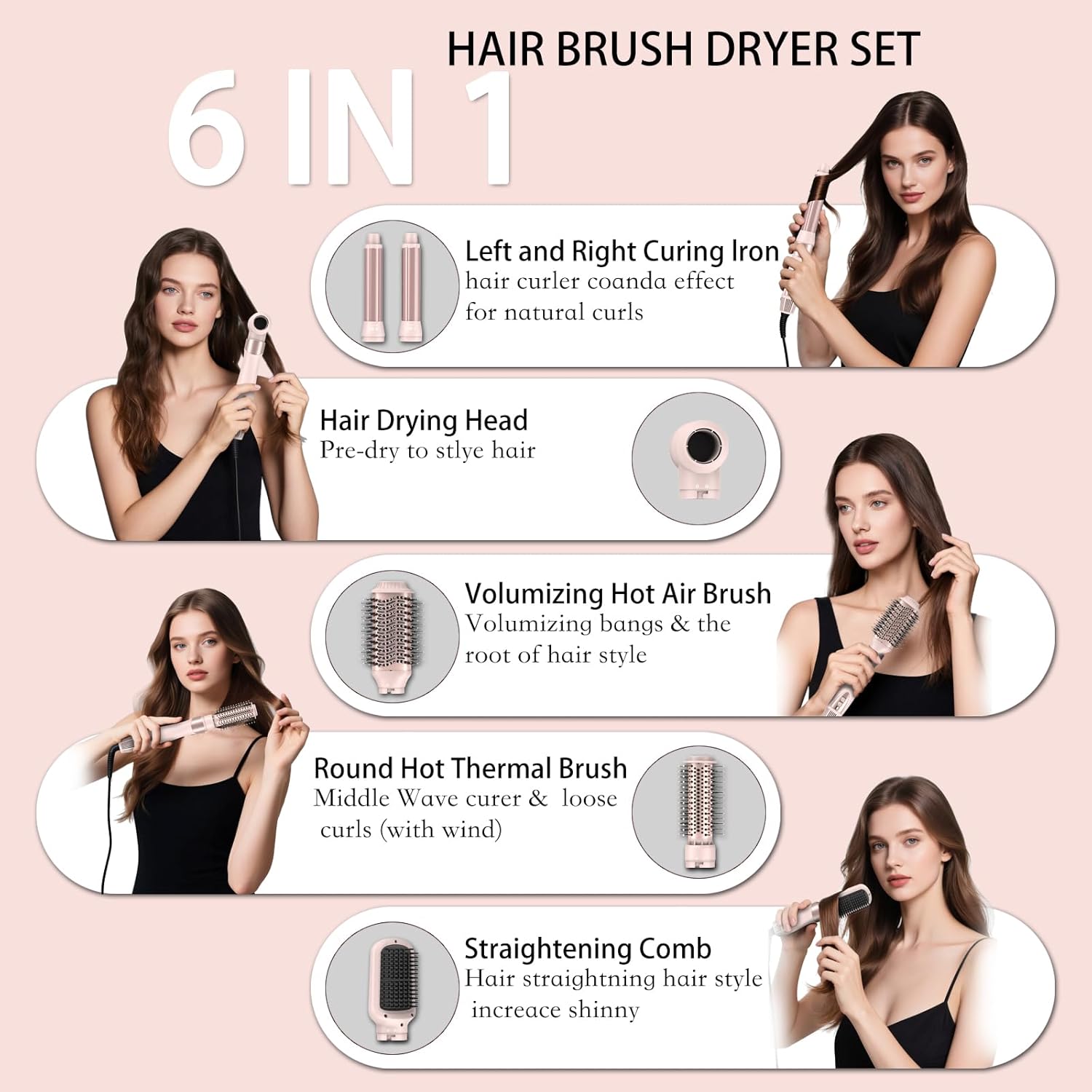 HAIR BRUSH DRYER SET

6 IN 1

Left and Right Curing Iron
hair curler coanda effect for natural curls

Hair Drying Head
Pre-dry to stlye hair

Volumizing Hot Air Brush
Volumizing bangs & the root of hair style

Round Hot Thermal Brush
Middle Wave curer & loose curls (with wind)

Straightening Comb
Hair straightning hair style increace shinny