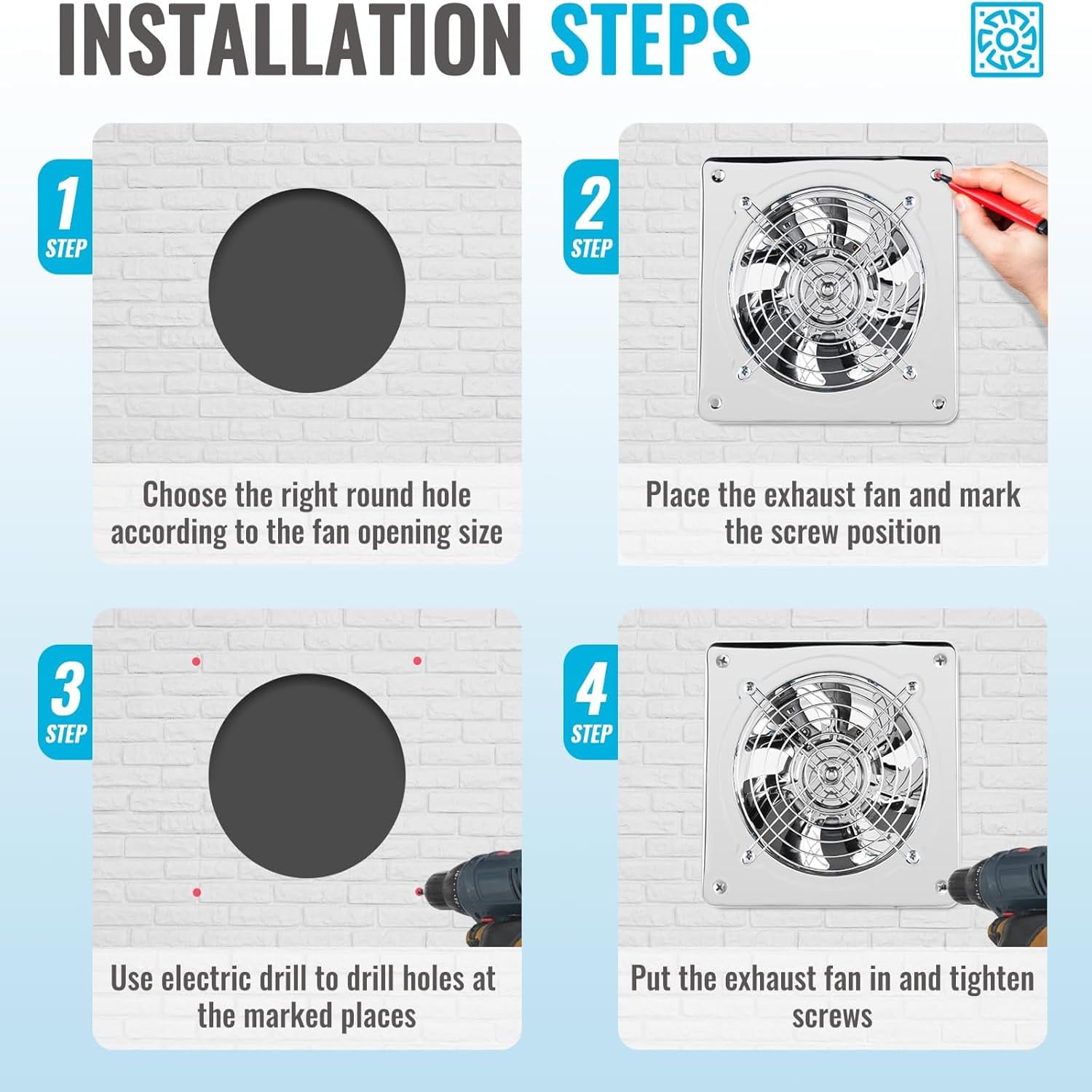 INSTALLATION STEPS

1
STEP

Choose the right round hole according to the fan opening size

2
STEP

Place the exhaust fan and mark the screw position

3
STEP

Use electric drill to drill holes at the marked places

4
STEP

Put the exhaust fan in and tighten screws