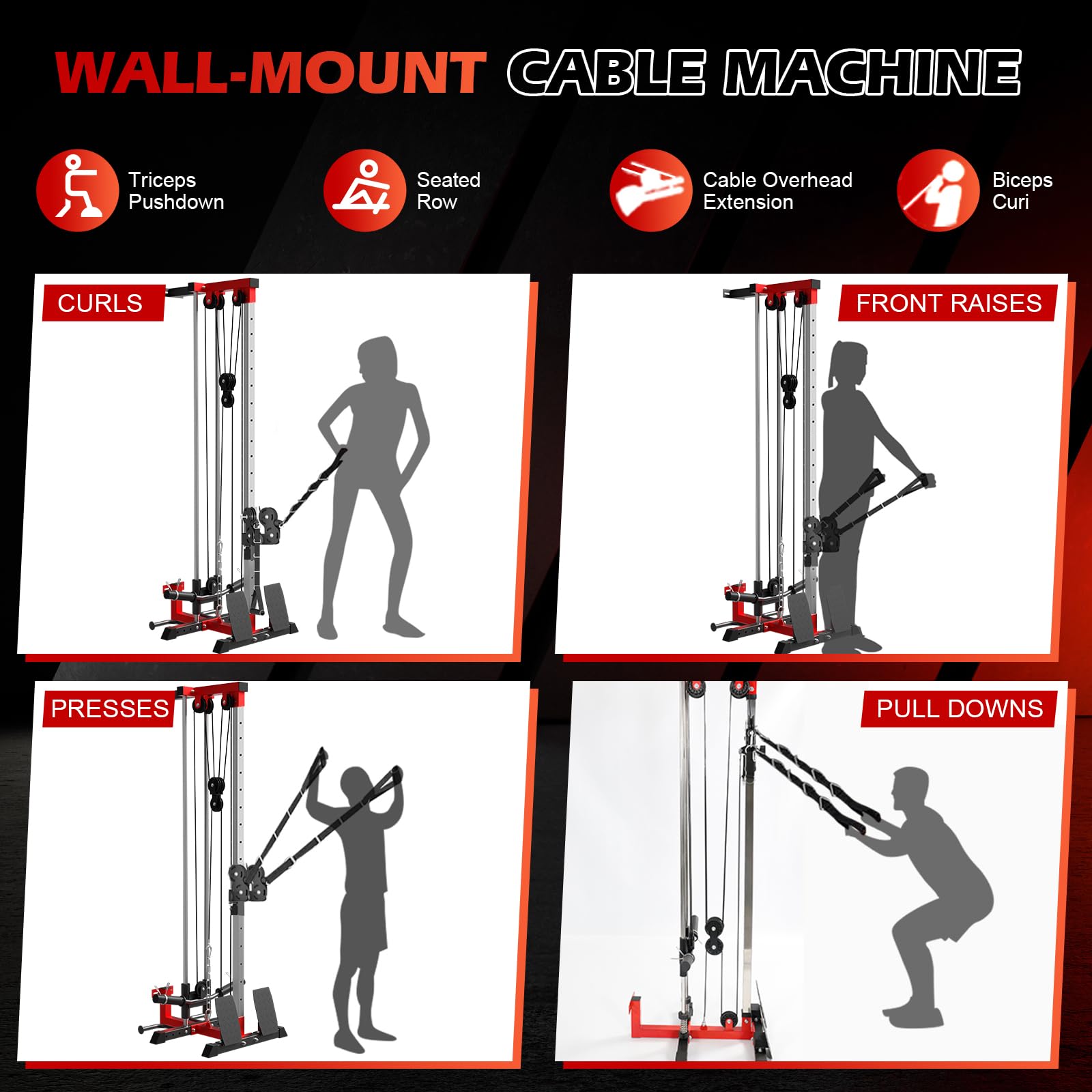 WALL-MOUNT CABLE MACHINE

Triceps Pushdown

Seated Row

Cable Overhead Extension

Biceps Curi

CURLS

FRONT RAISES

PRESSES

PULL DOWNS