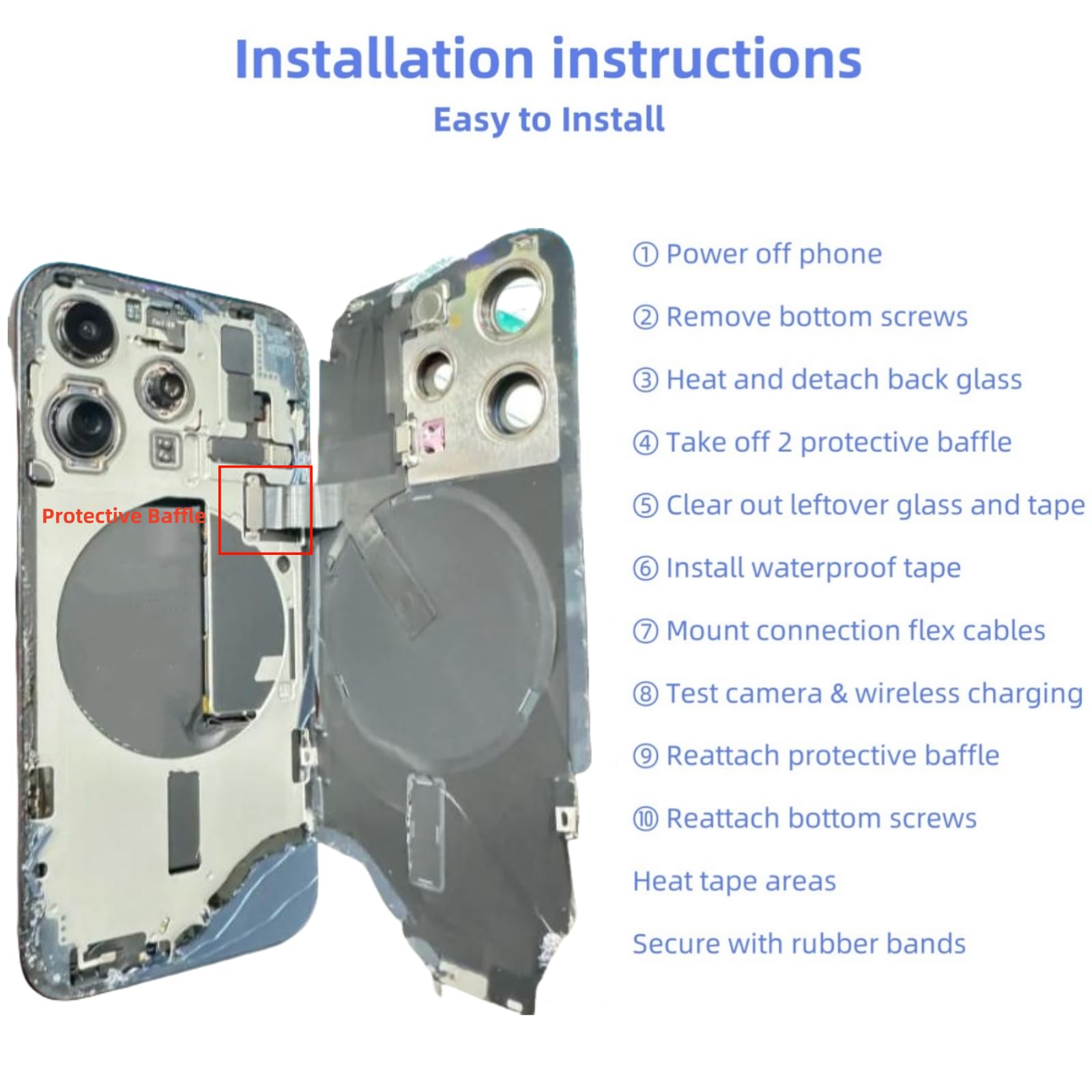 Installation instructions

Easy to Install

Protective Baffle

① Power off phone

② Remove bottom screws

③ Heat and detach back glass

④ Take off 2 protective baffle

⑤ Clear out leftover glass and tape

⑥ Install waterproof tape

⑦ Mount connection flex cables

⑧ Test camera & wireless charging

⑨ Reattach protective baffle

⑩ Reattach bottom screws

Heat tape areas

Secure with rubber bands