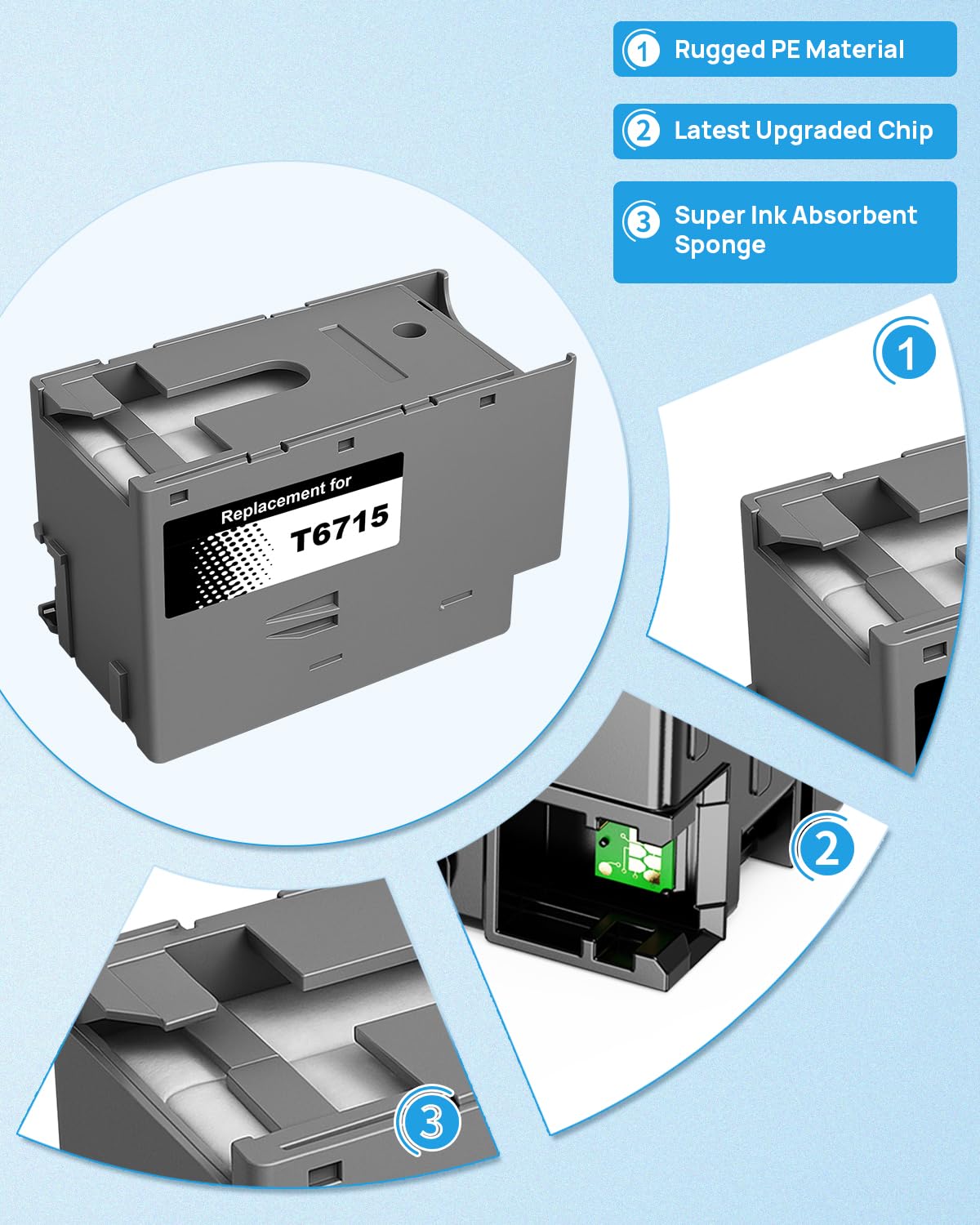 1 Rugged PE Material

2 Latest Upgraded Chip

3 Super Ink Absorbent Sponge

Replacement for
T6715

1

2

3