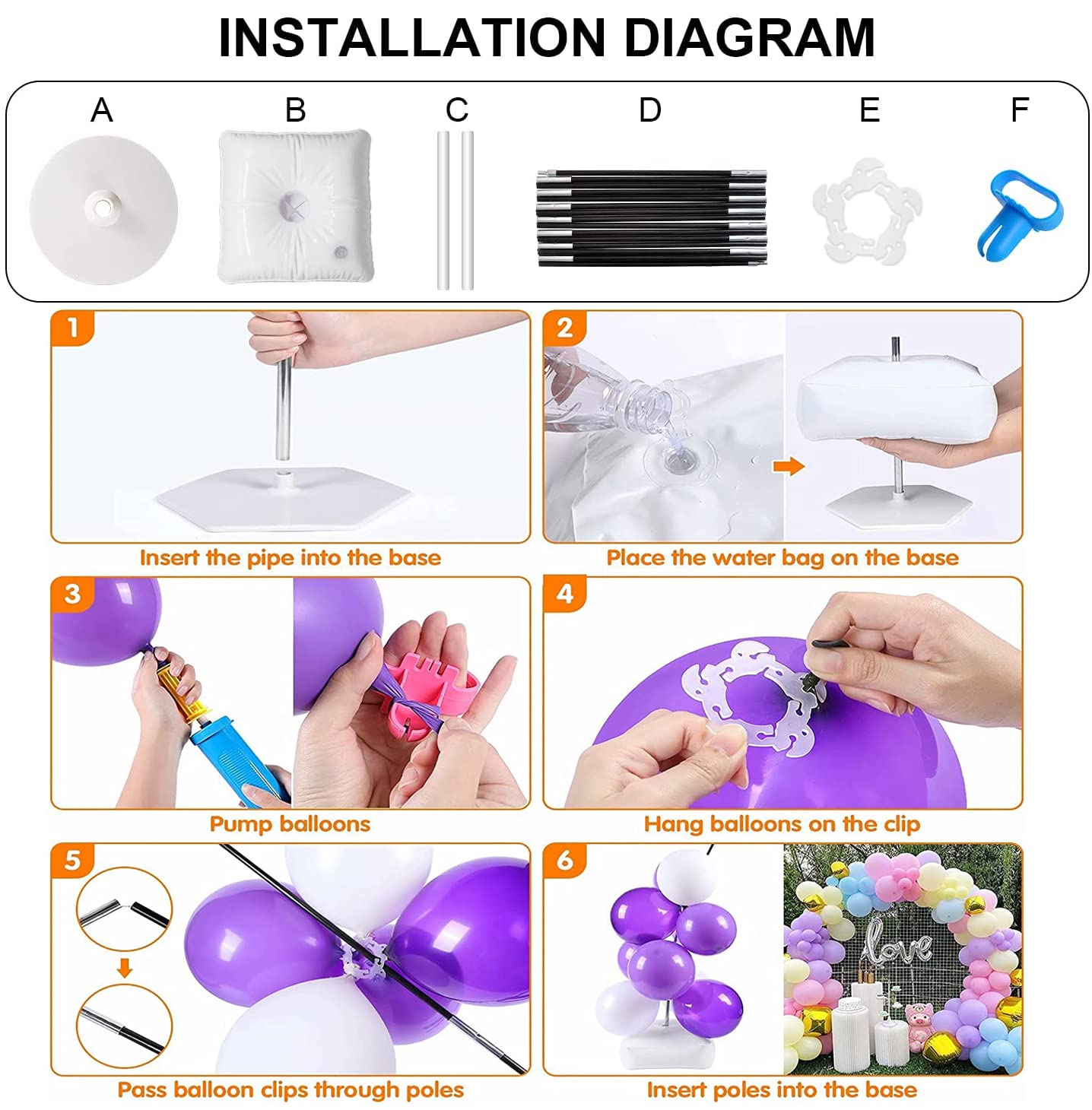 INSTALLATION DIAGRAM

A B C D E F

1
Insert the pipe into the base

2
Place the water bag on the base

3
Pump balloons

4
Hang balloons on the clip

5
Pass balloon clips through poles

6
love
Insert poles into the base