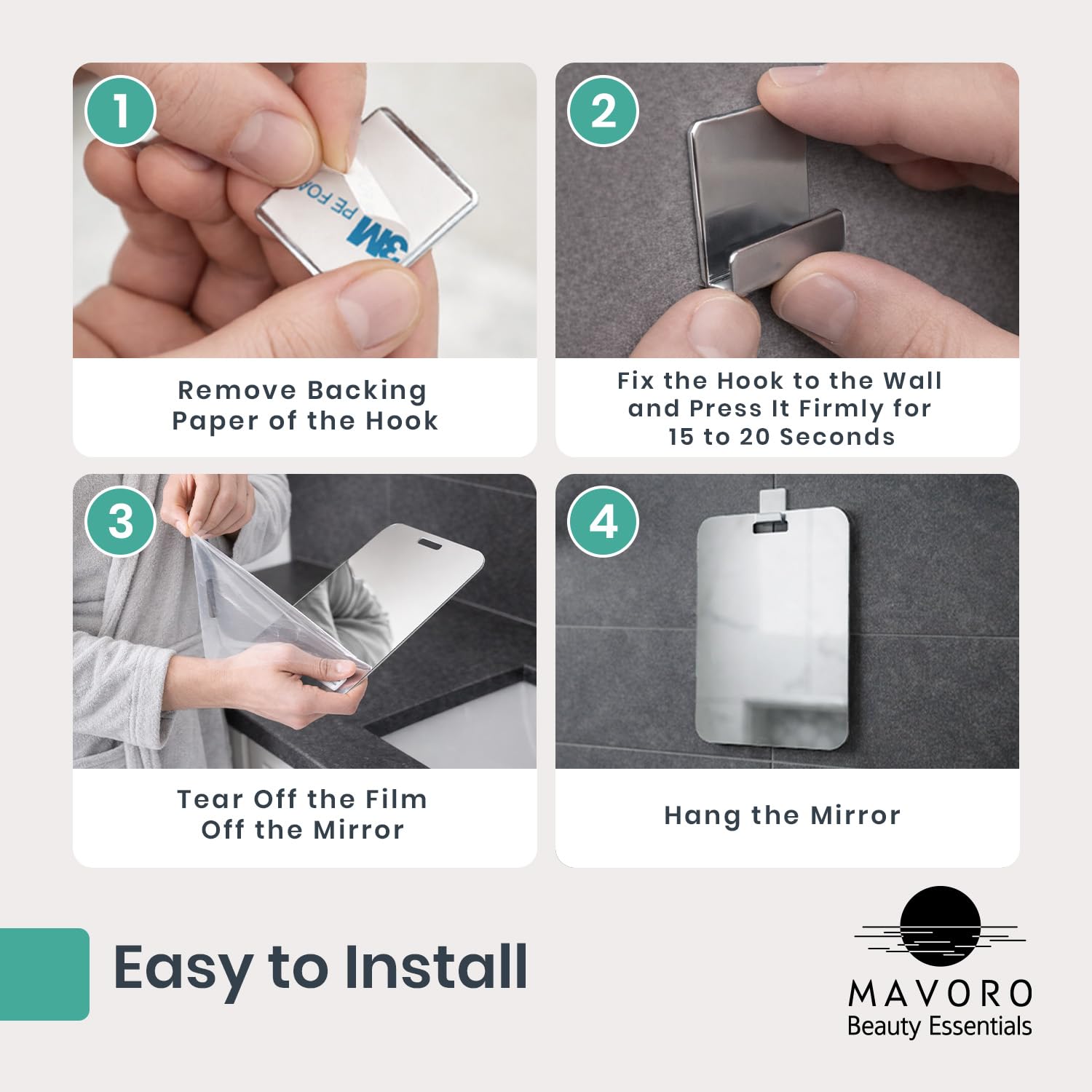 1

3M PE FOA

Remove Backing Paper of the Hook

2

Fix the Hook to the Wall and Press It Firmly for 15 to 20 Seconds

3

Tear Off the Film Off the Mirror

4

Hang the Mirror

Easy to Install

MAVORO
Beauty Essentials