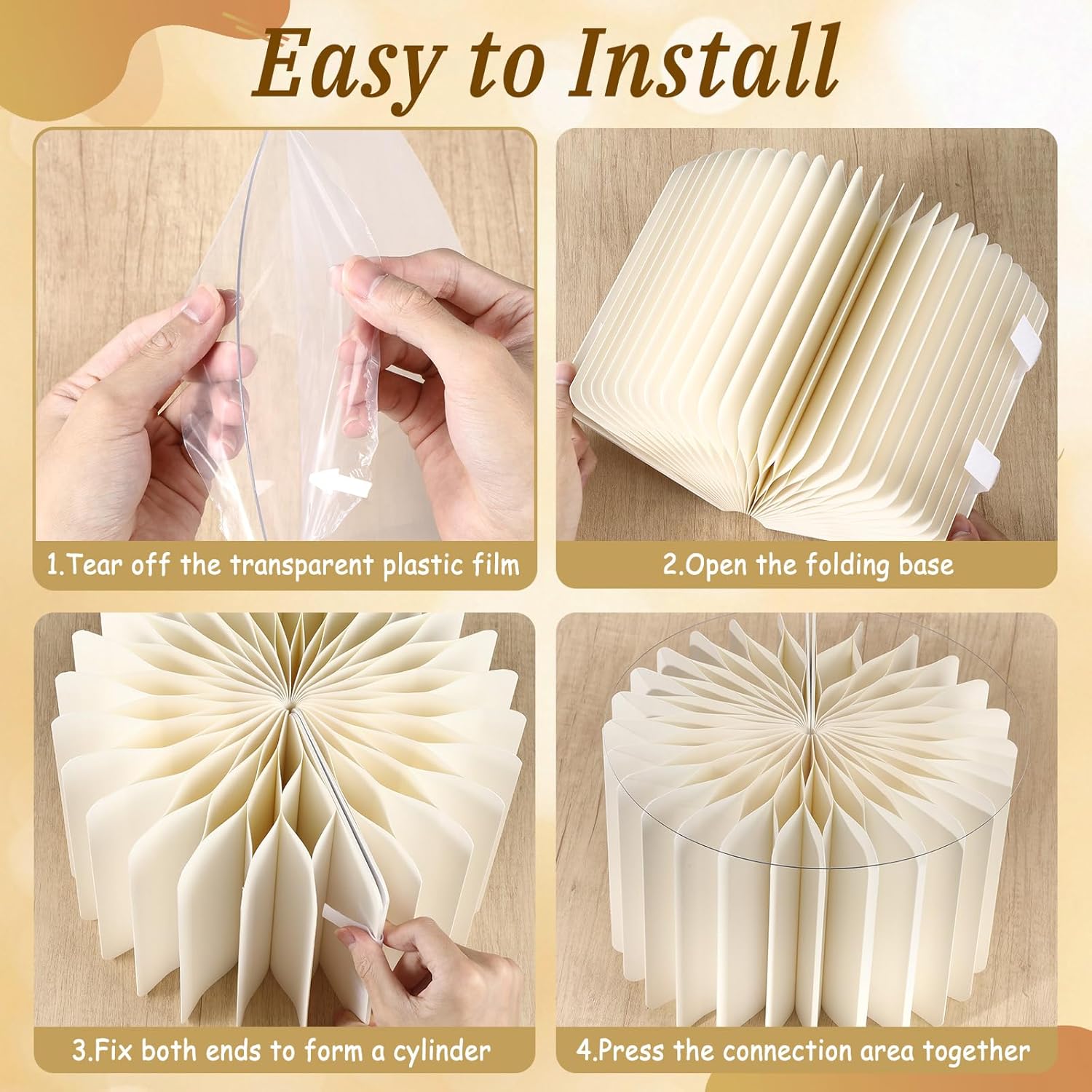 Easy to Install

1.Tear off the transparent plastic film

2.Open the folding base

3.Fix both ends to form a cylinder

4.Press the connection area together