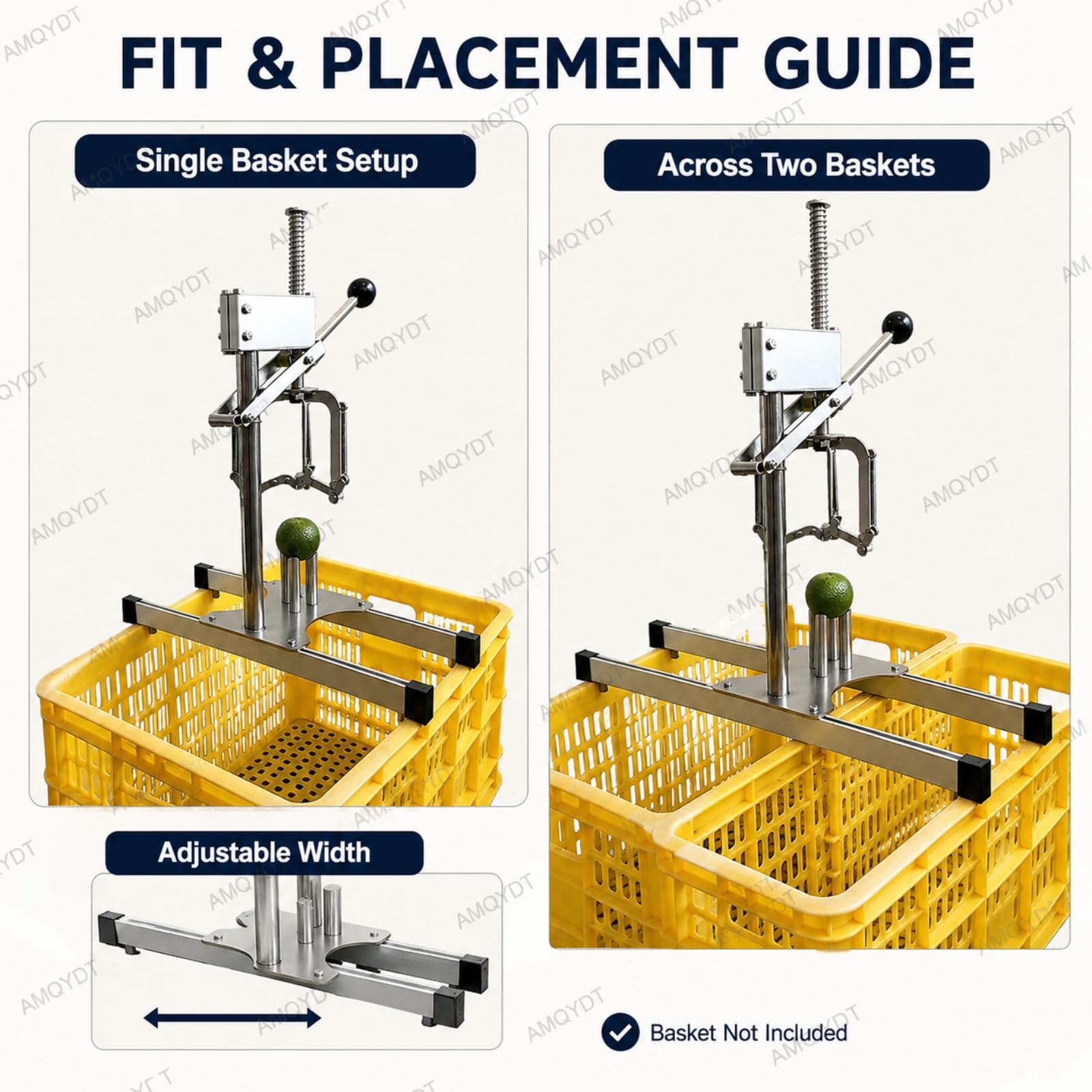 FIT & PLACEMENT GUIDE

Single Basket Setup

Across Two Baskets

Adjustable Width

Basket Not Included

AMQYDT