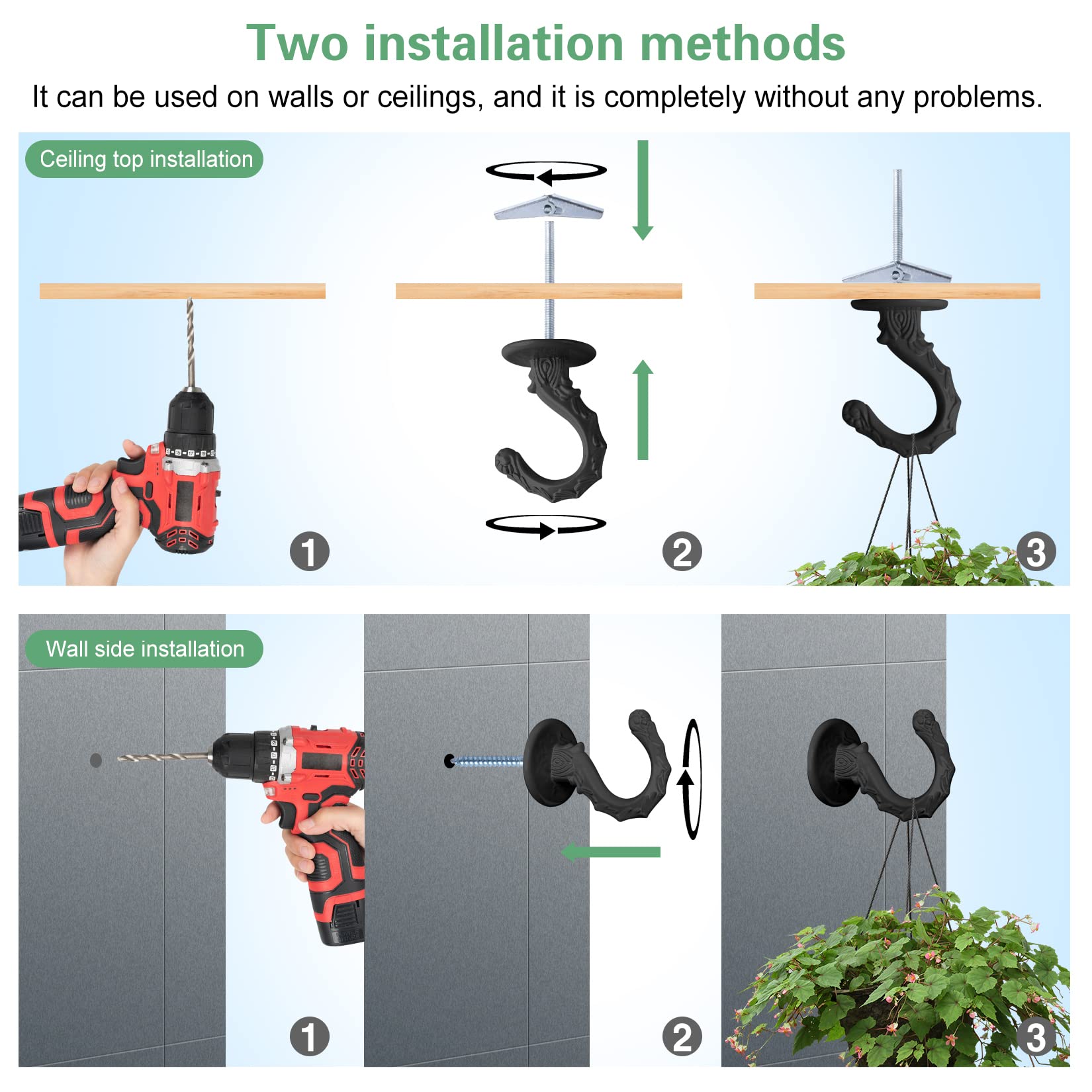 Two installation methods

It can be used on walls or ceilings, and it is completely without any problems.

Ceiling top installation

1

2

3

Wall side installation

1

2

3