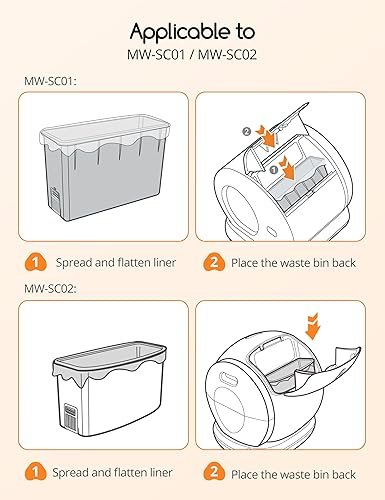 Applicable to
MW-SC01 / MW-SC02

MW-SC01:

2
1

1 Spread and flatten liner

2 Place the waste bin back

MW-SC02:

1 Spread and flatten liner

2 Place the waste bin back