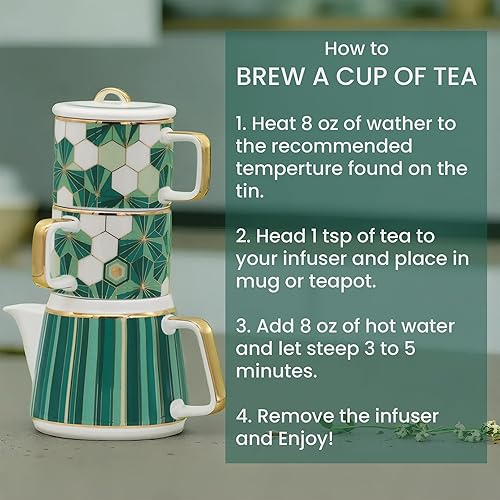 How to
BREW A CUP OF TEA

1. Heat 8 oz of wather to the recommended temperture found on the tin.

2. Head 1 tsp of tea to your infuser and place in mug or teapot.

3. Add 8 oz of hot water and let steep 3 to 5 minutes.

4. Remove the infuser and Enjoy!