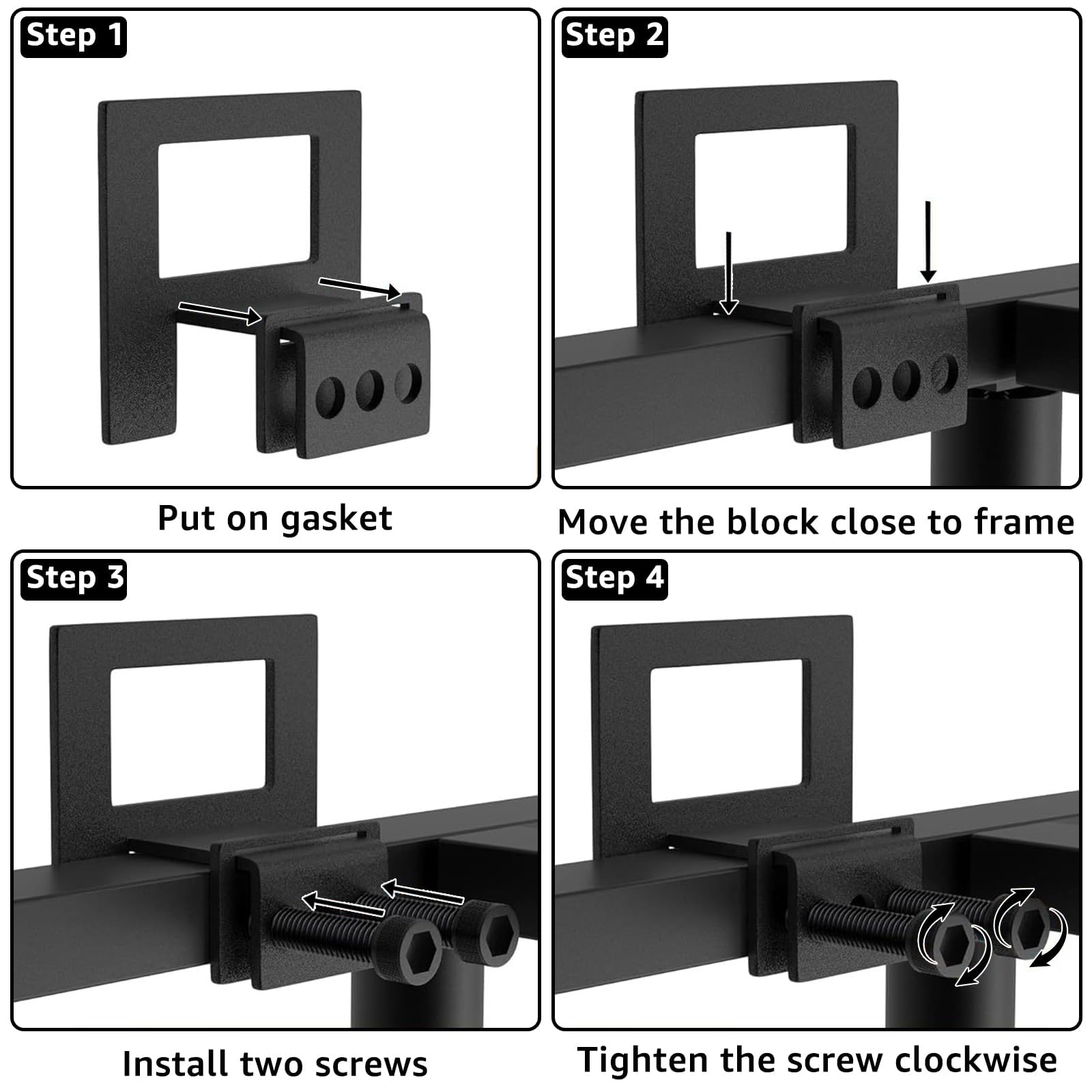 Step 1

Put on gasket

Step 2

Move the block close to frame

Step 3

Install two screws

Step 4

Tighten the screw clockwise