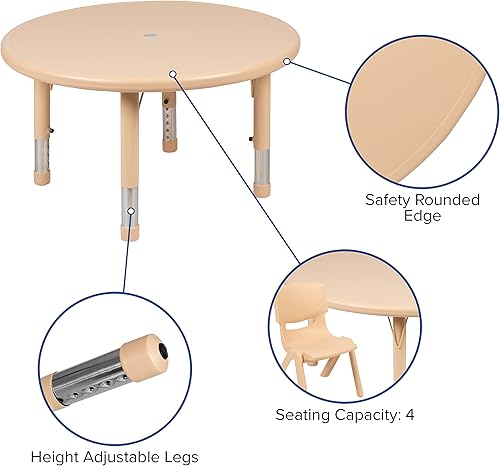 Safety Rounded Edge

Seating Capacity: 4

Height Adjustable Legs