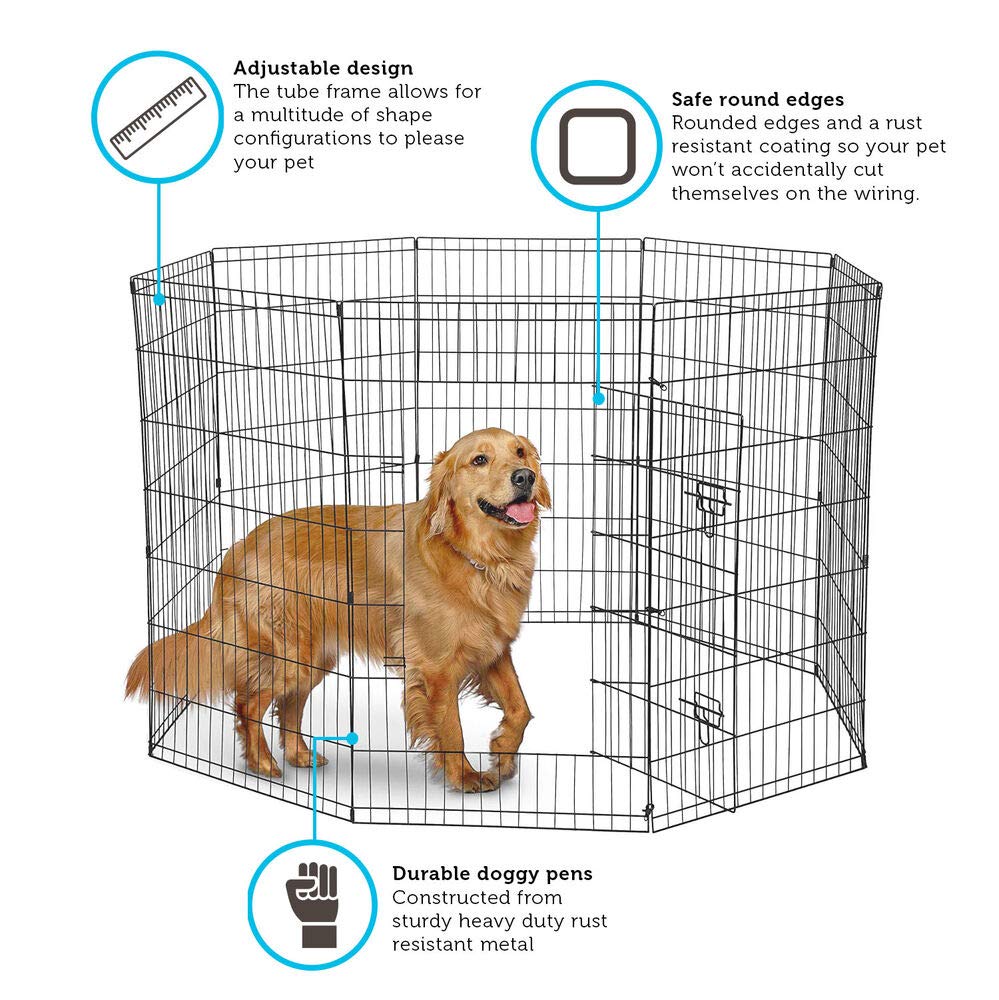 Adjustable design
The tube frame allows for a multitude of shape configurations to please your pet

Safe round edges
Rounded edges and a rust resistant coating so your pet won't accidentally cut themselves on the wiring.

Durable doggy pens
Constructed from sturdy heavy duty rust resistant metal