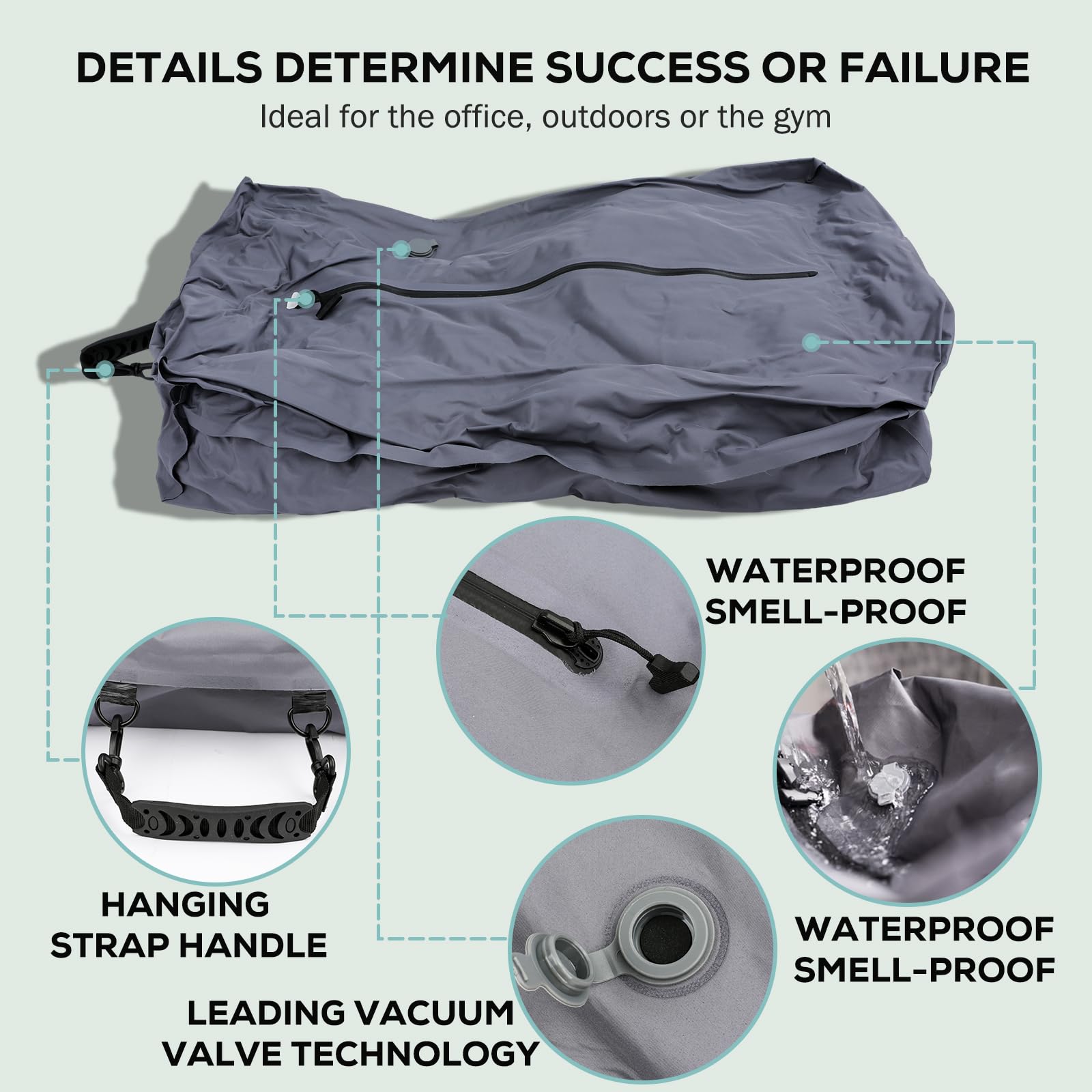 DETAILS DETERMINE SUCCESS OR FAILURE
Ideal for the office, outdoors or the gym

WATERPROOF
SMELL-PROOF

HANGING
STRAP HANDLE

WATERPROOF
SMELL-PROOF

LEADING VACUUM
VALVE TECHNOLOGY