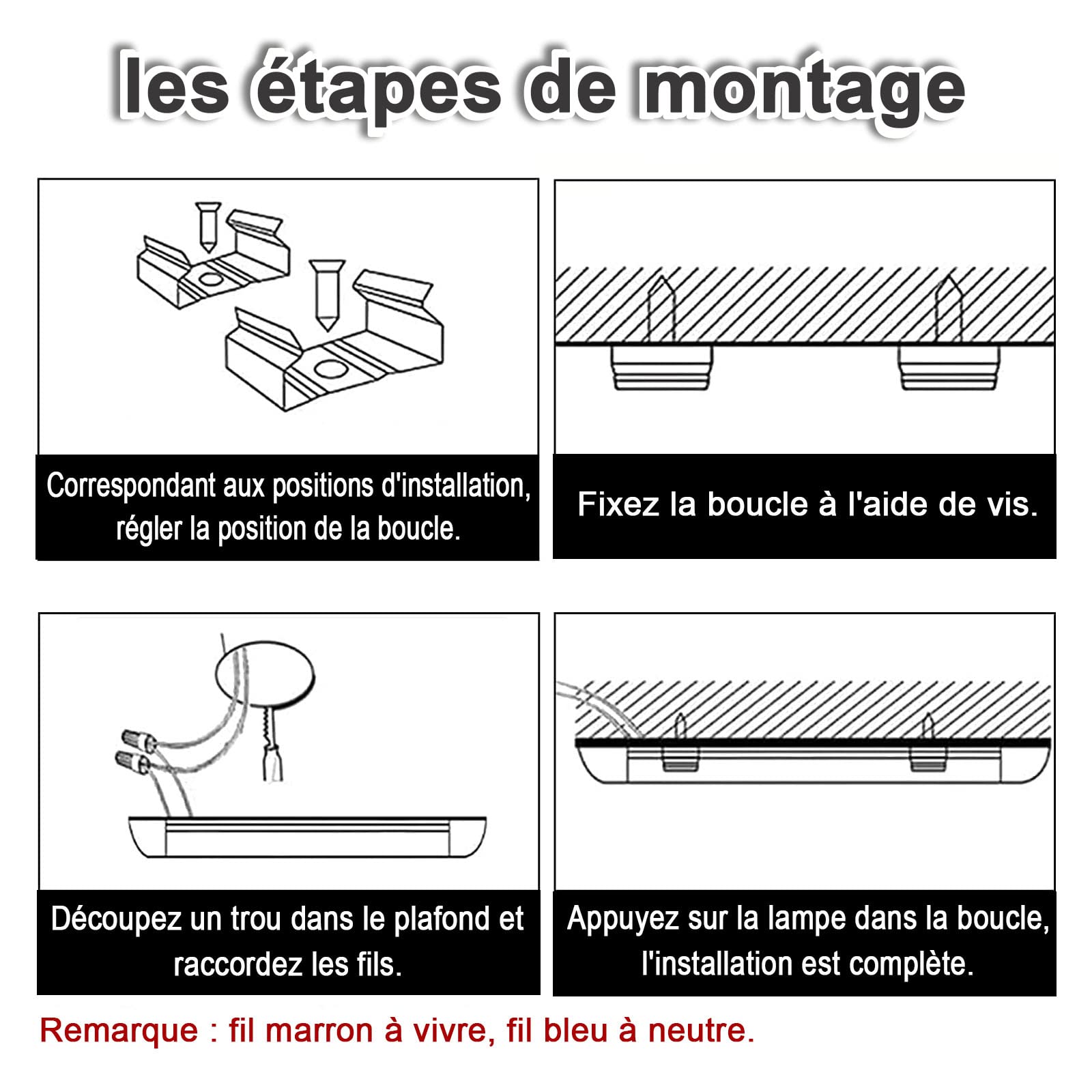 les étapes de montage

Correspondant aux positions d'installation, régler la position de la boucle.

Fixez la boucle à l'aide de vis.

Découpez un trou dans le plafond et raccordez les fils.

Appuyez sur la lampe dans la boucle, l'installation est complète.

Remarque : fil marron à vivre, fil bleu à neutre.