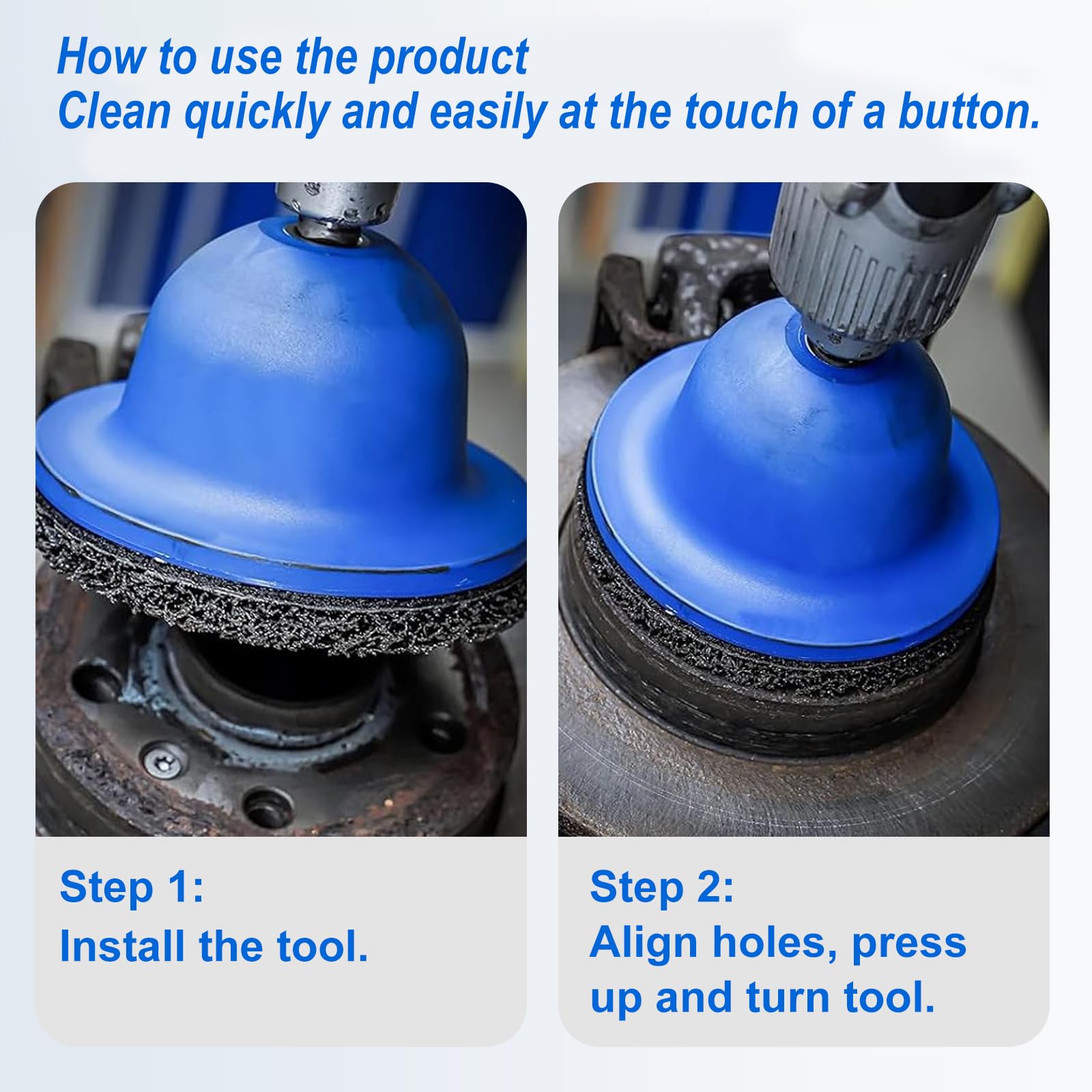 How to use the product
Clean quickly and easily at the touch of a button.

Step 1:
Install the tool.

Step 2:
Align holes, press up and turn tool.