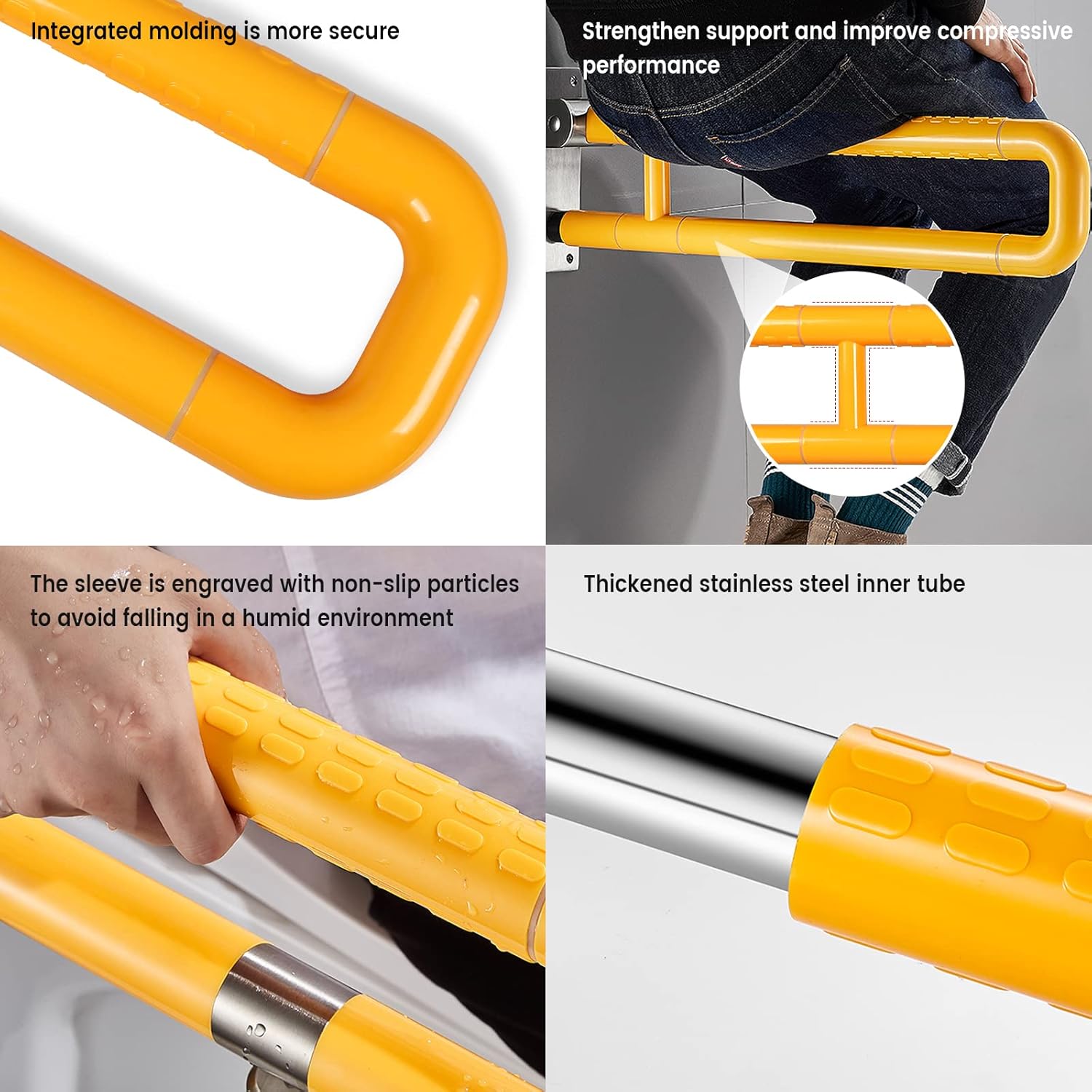 Integrated molding is more secure

Strengthen support and improve compressive performance

The sleeve is engraved with non-slip particles to avoid falling in a humid environment

Thickened stainless steel inner tube