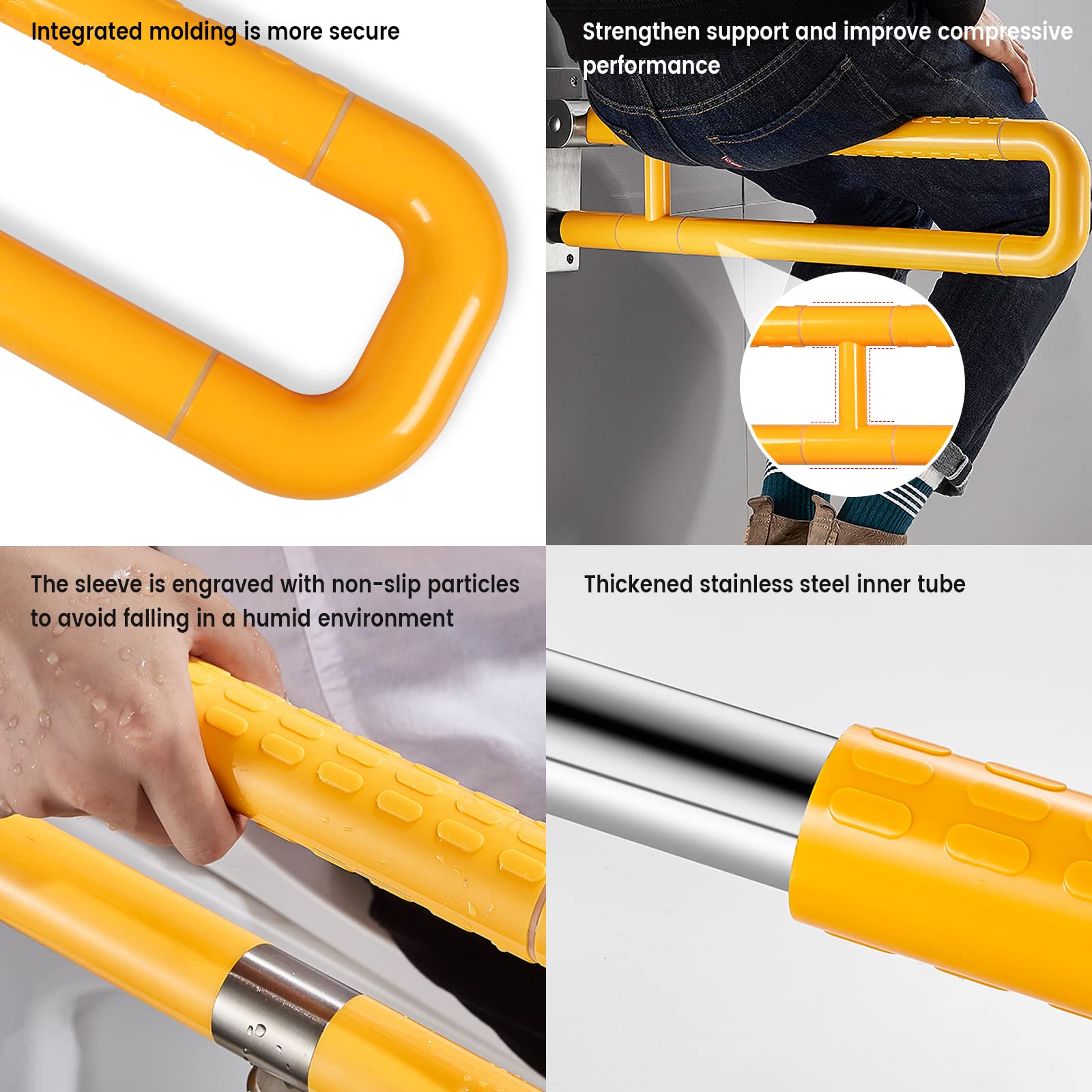 Integrated molding is more secure

Strengthen support and improve compressive performance

The sleeve is engraved with non-slip particles to avoid falling in a humid environment

Thickened stainless steel inner tube