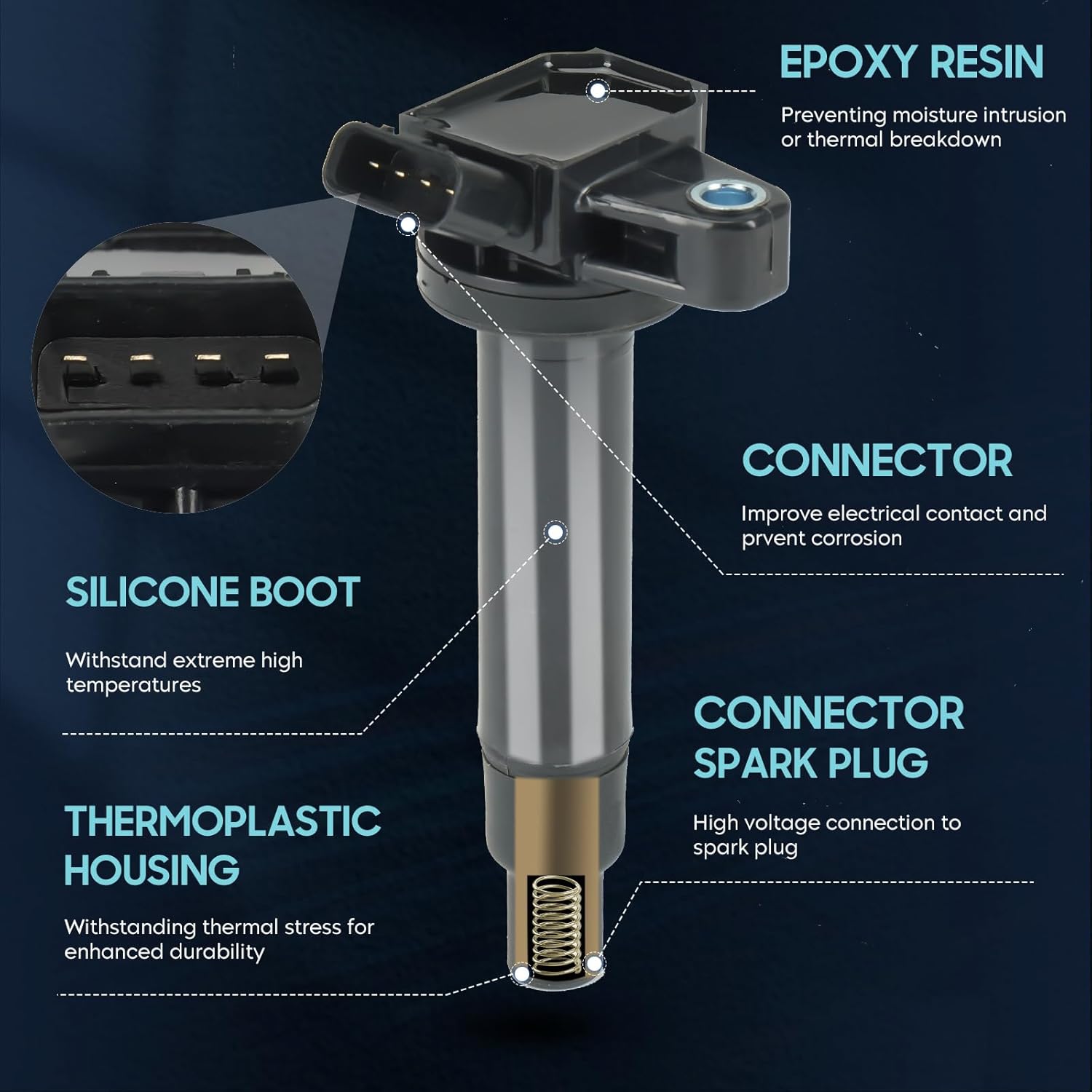 EPOXY RESIN

Preventing moisture intrusion or thermal breakdown

CONNECTOR

Improve electrical contact and prvent corrosion

SILICONE BOOT

Withstand extreme high temperatures

CONNECTOR SPARK PLUG

High voltage connection to spark plug

THERMOPLASTIC HOUSING

Withstanding thermal stress for enhanced durability