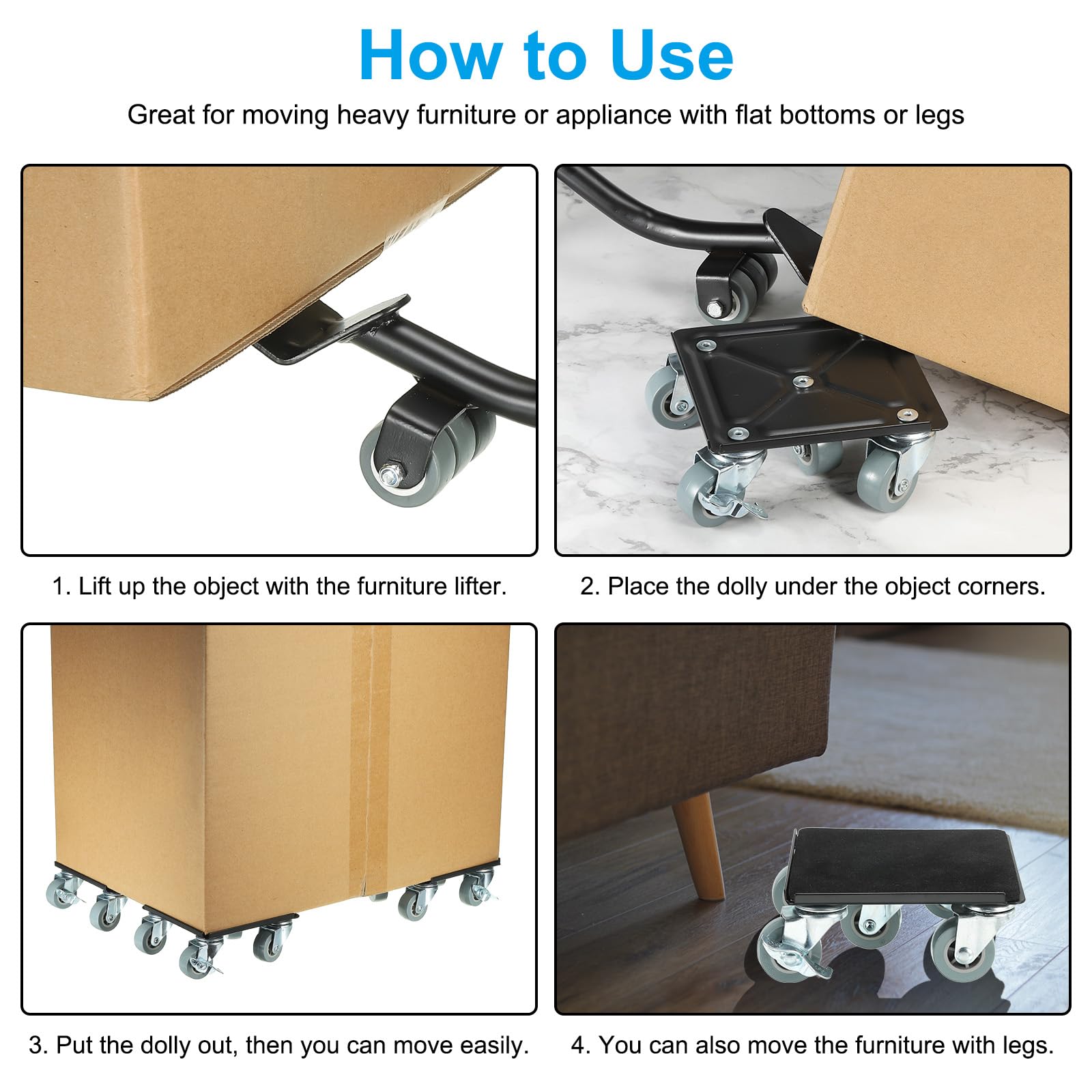 How to Use

Great for moving heavy furniture or appliance with flat bottoms or legs

1. Lift up the object with the furniture lifter.

2. Place the dolly under the object corners.

3. Put the dolly out, then you can move easily.

4. You can also move the furniture with legs.