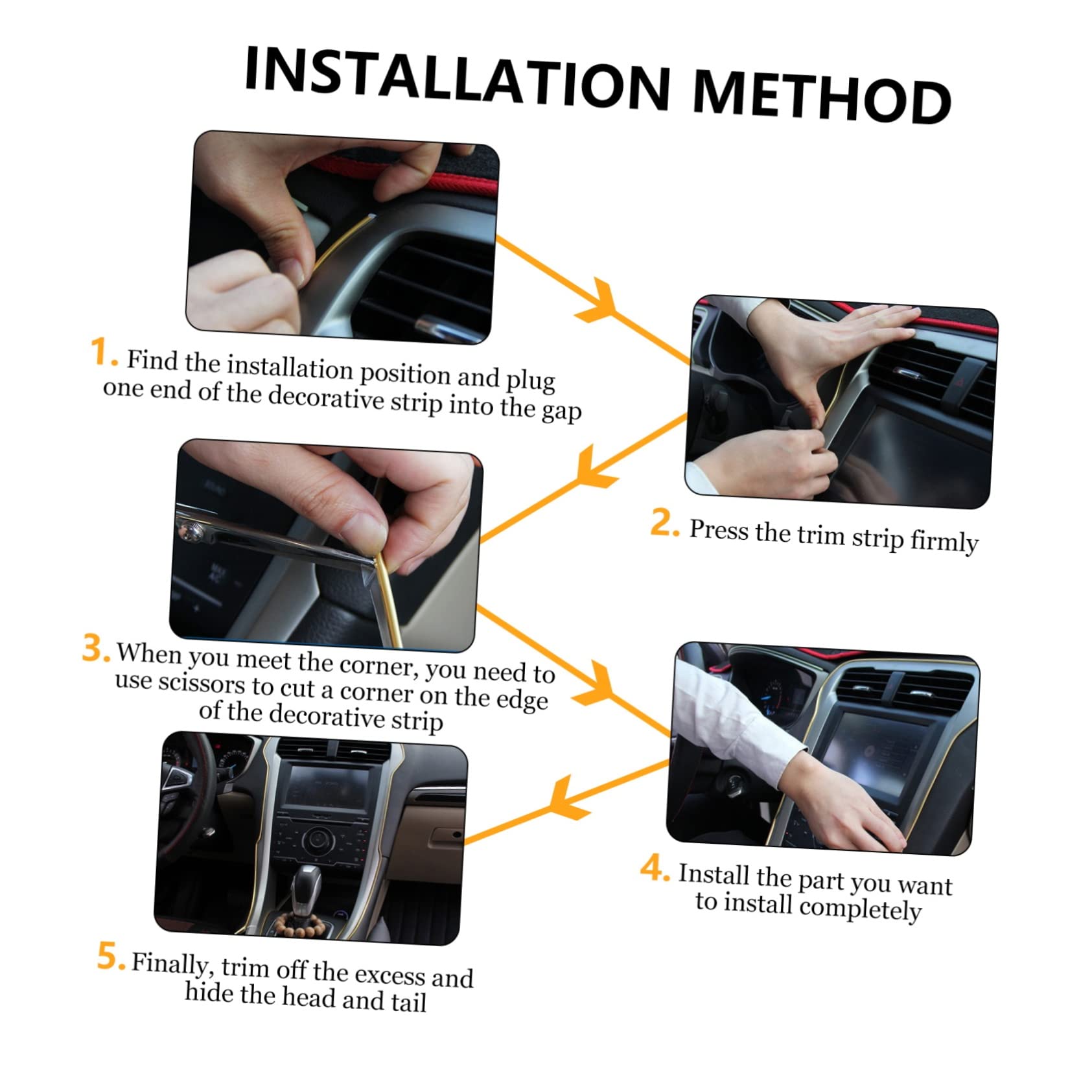 INSTALLATION METHOD

1. Find the installation position and plug one end of the decorative strip into the gap

2. Press the trim strip firmly

3. When you meet the corner, you need to use scissors to cut a corner on the edge of the decorative strip

4. Install the part you want to install completely

5. Finally, trim off the excess and hide the head and tail