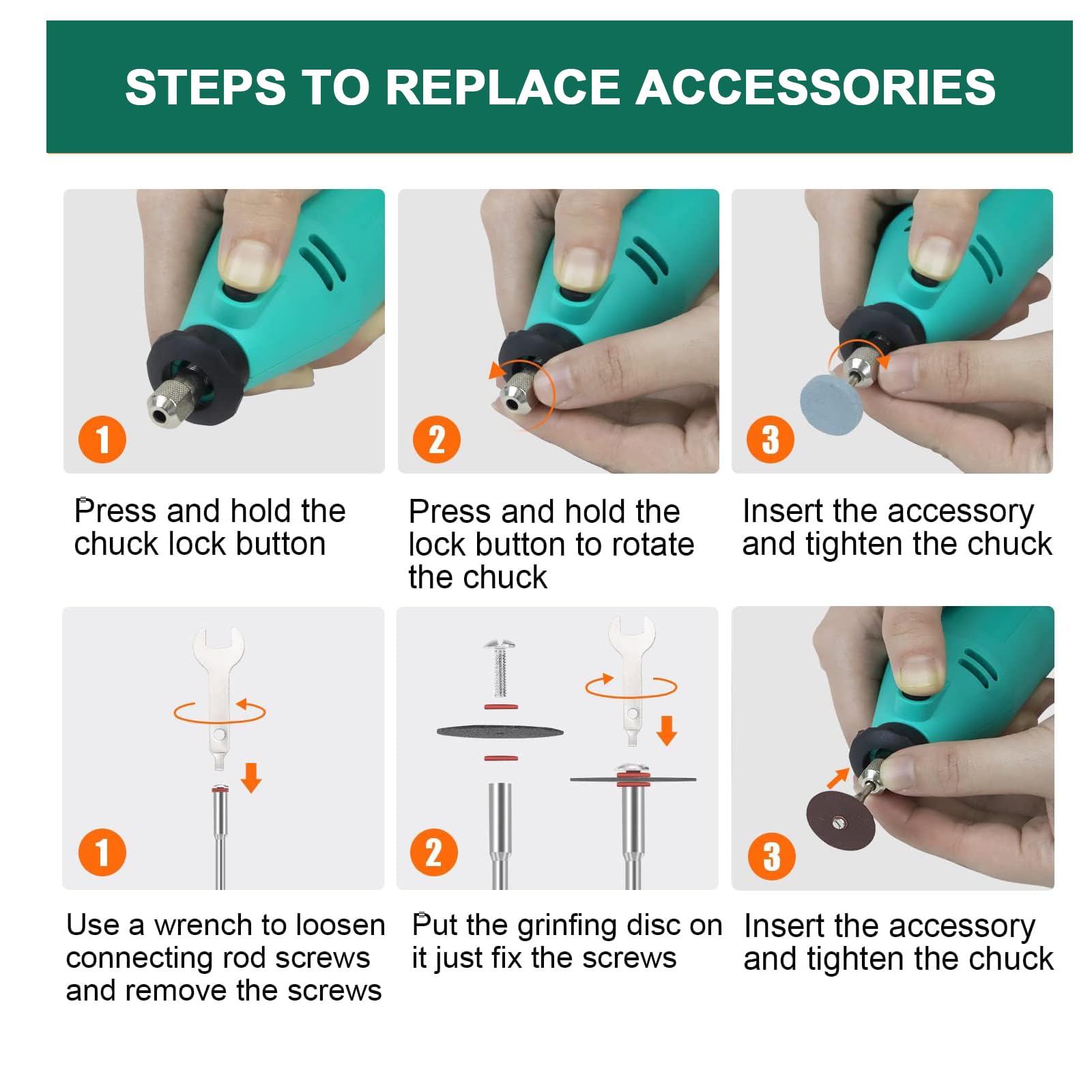 STEPS TO REPLACE ACCESSORIES

1

Press and hold the chuck lock button

2

Press and hold the lock button to rotate the chuck

3

Insert the accessory and tighten the chuck

1

Use a wrench to loosen connecting rod screws and remove the screws

2

Put the grinfing disc on it just fix the screws

3

Insert the accessory and tighten the chuck