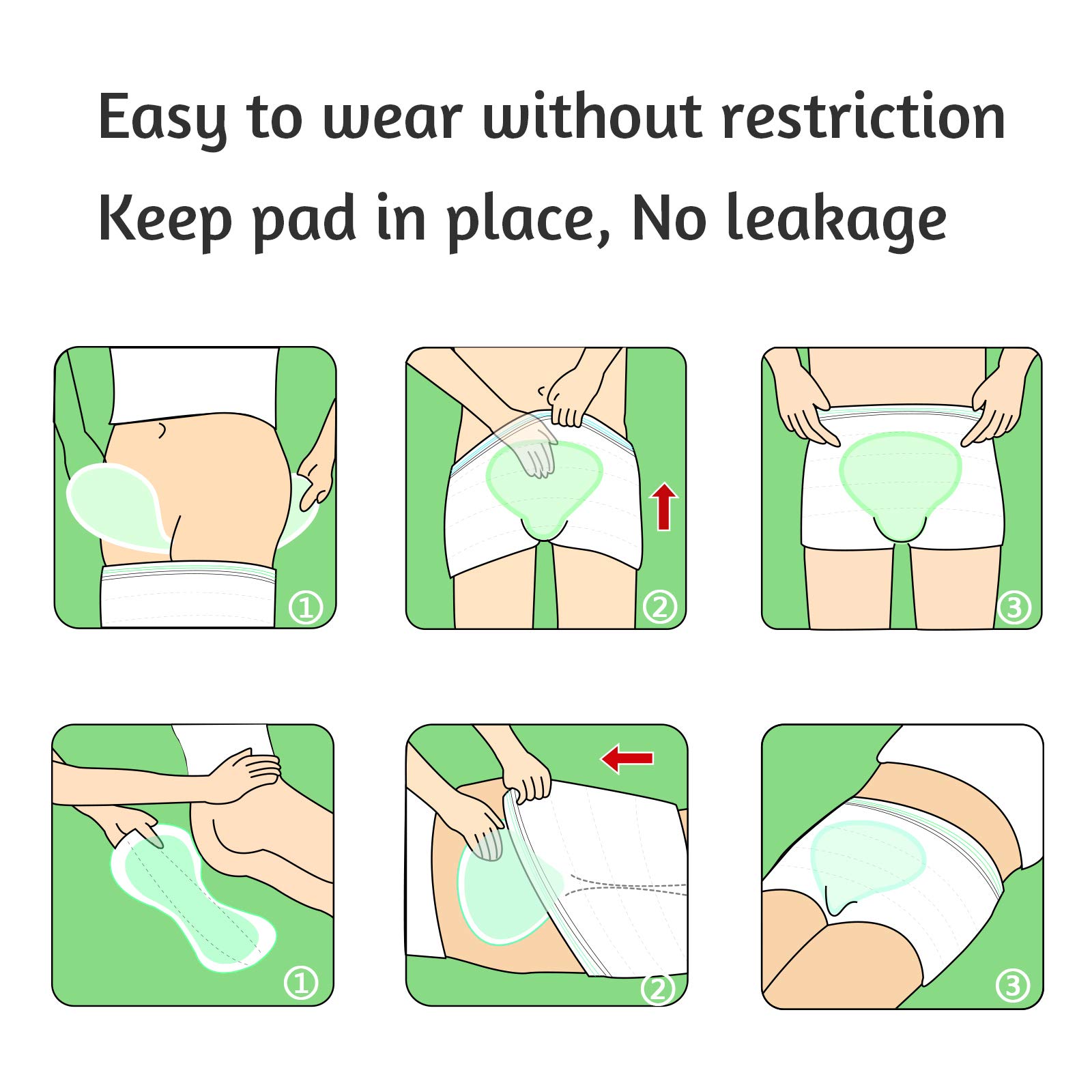 Easy to wear without restriction
Keep pad in place, No leakage

①

②

③

①

②

③