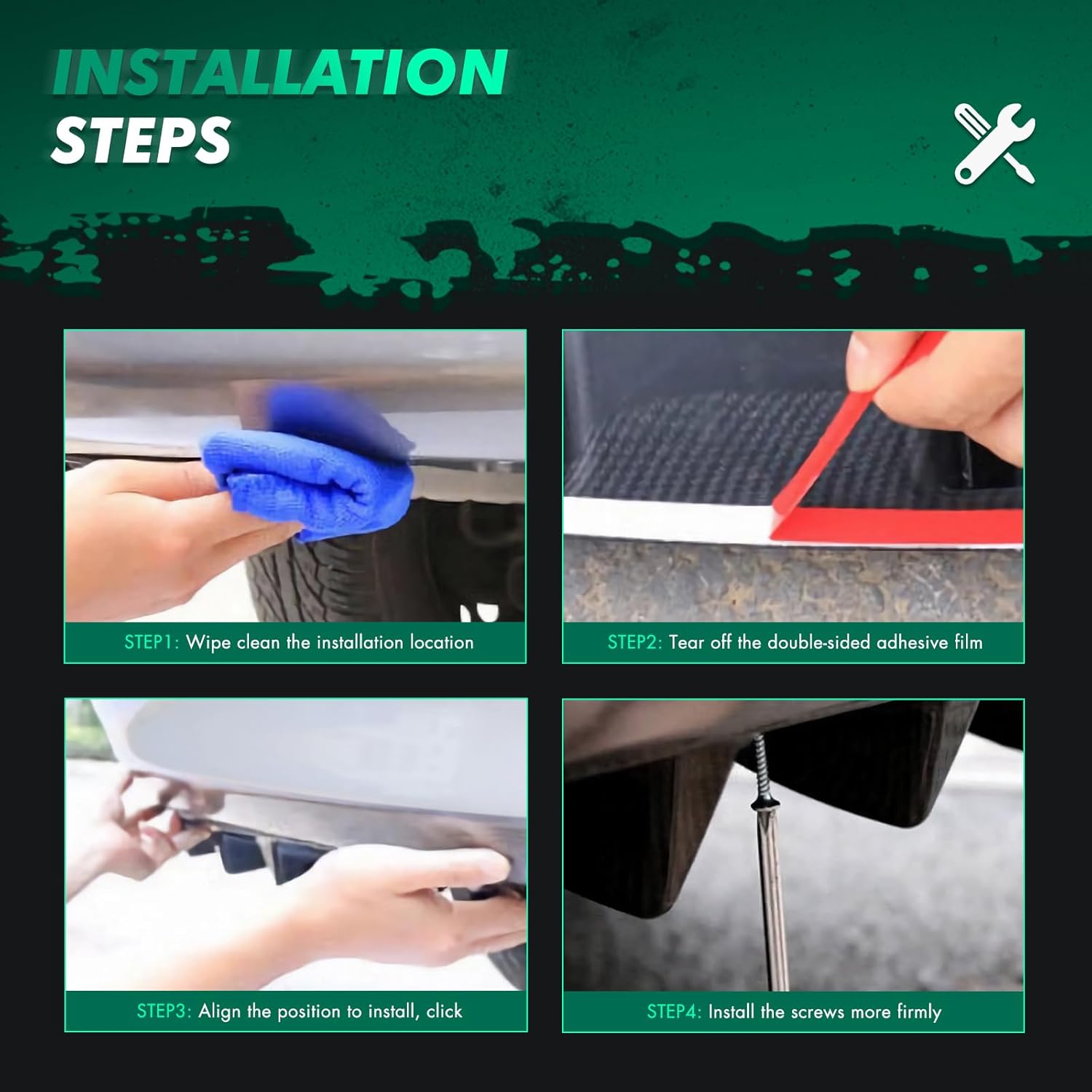 INSTALLATION
STEPS

STEP1: Wipe clean the installation location

STEP2: Tear off the double-sided adhesive film

STEP3: Align the position to install, click

STEP4: Install the screws more firmly