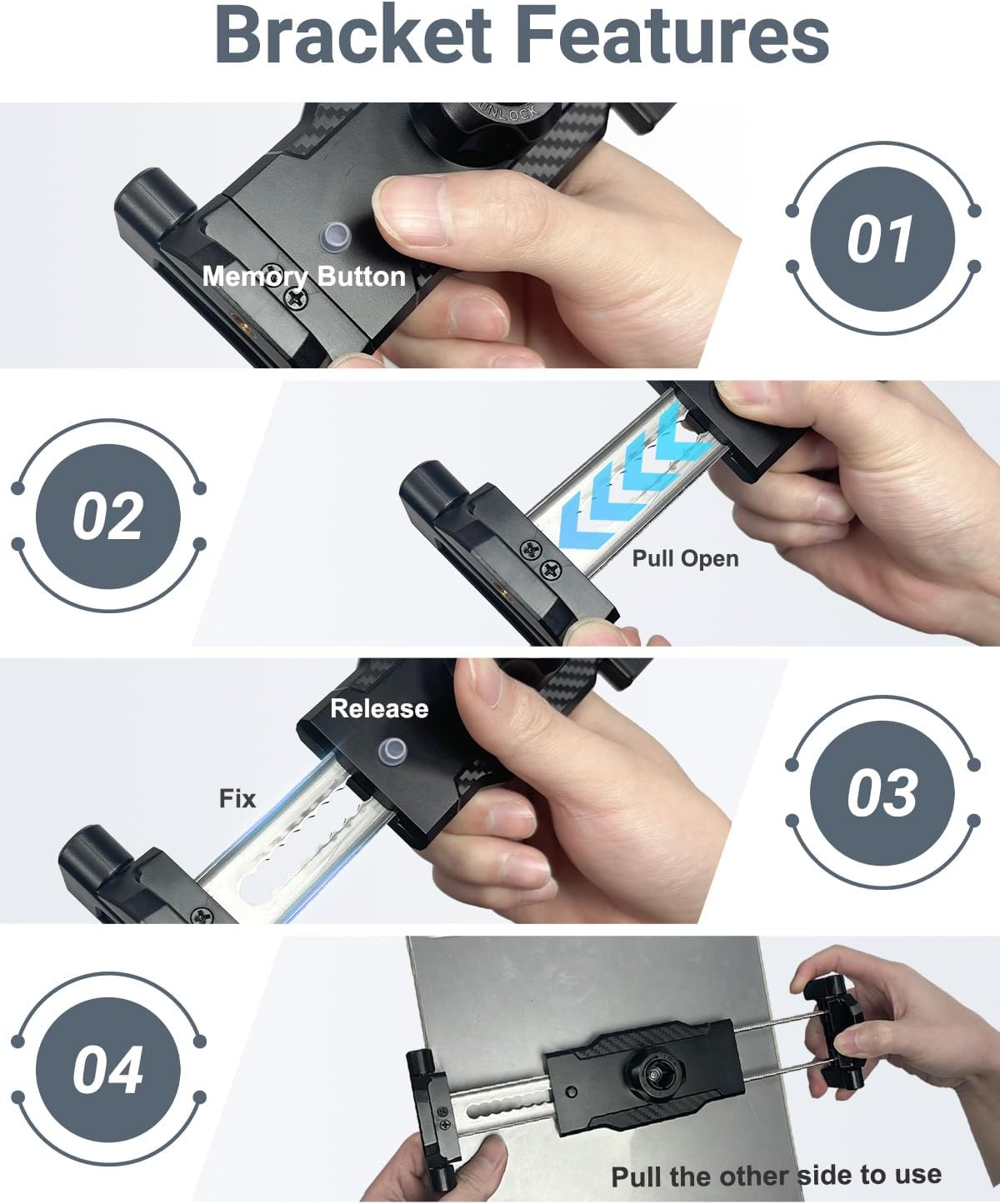 Bracket Features

UNLOCK

Memory Button

01

02

Pull Open

Release

Fix

03

04

Pull the other side to use