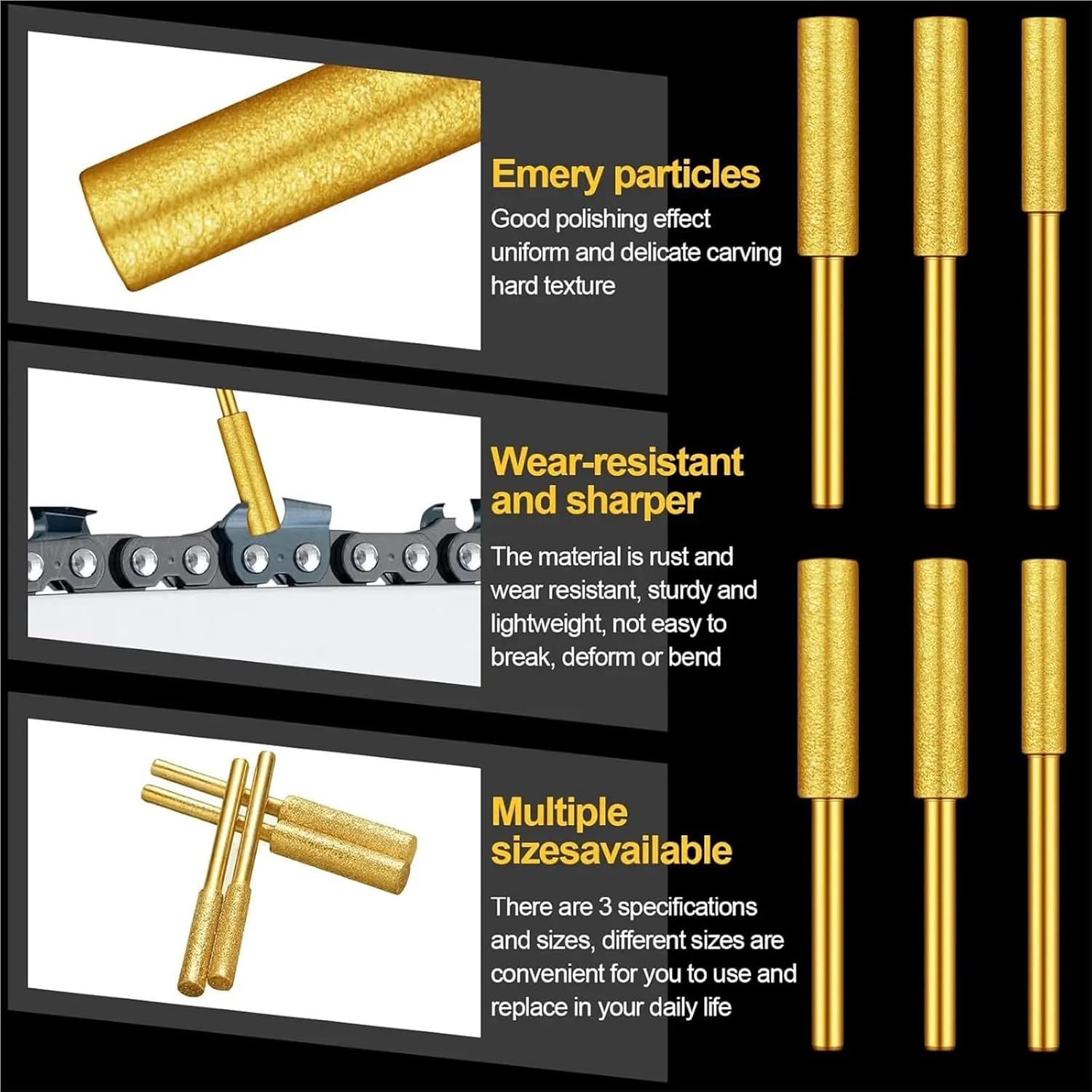 Emery particles

Good polishing effect uniform and delicate carving hard texture

Wear-resistant and sharper

The material is rust and wear resistant, sturdy and lightweight, not easy to break, deform or bend

Multiple sizesavailable

There are 3 specifications and sizes, different sizes are convenient for you to use and replace in your daily life