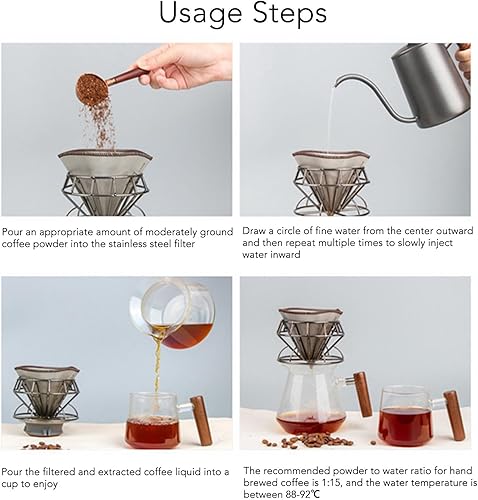 Usage Steps

Pour an appropriate amount of moderately ground coffee powder into the stainless steel filter

Draw a circle of fine water from the center outward and then repeat multiple times to slowly inject water inward

Pour the filtered and extracted coffee liquid into a cup to enjoy

The recommended powder to water ratio for hand brewed coffee is 1:15, and the water temperature is between 88-92℃