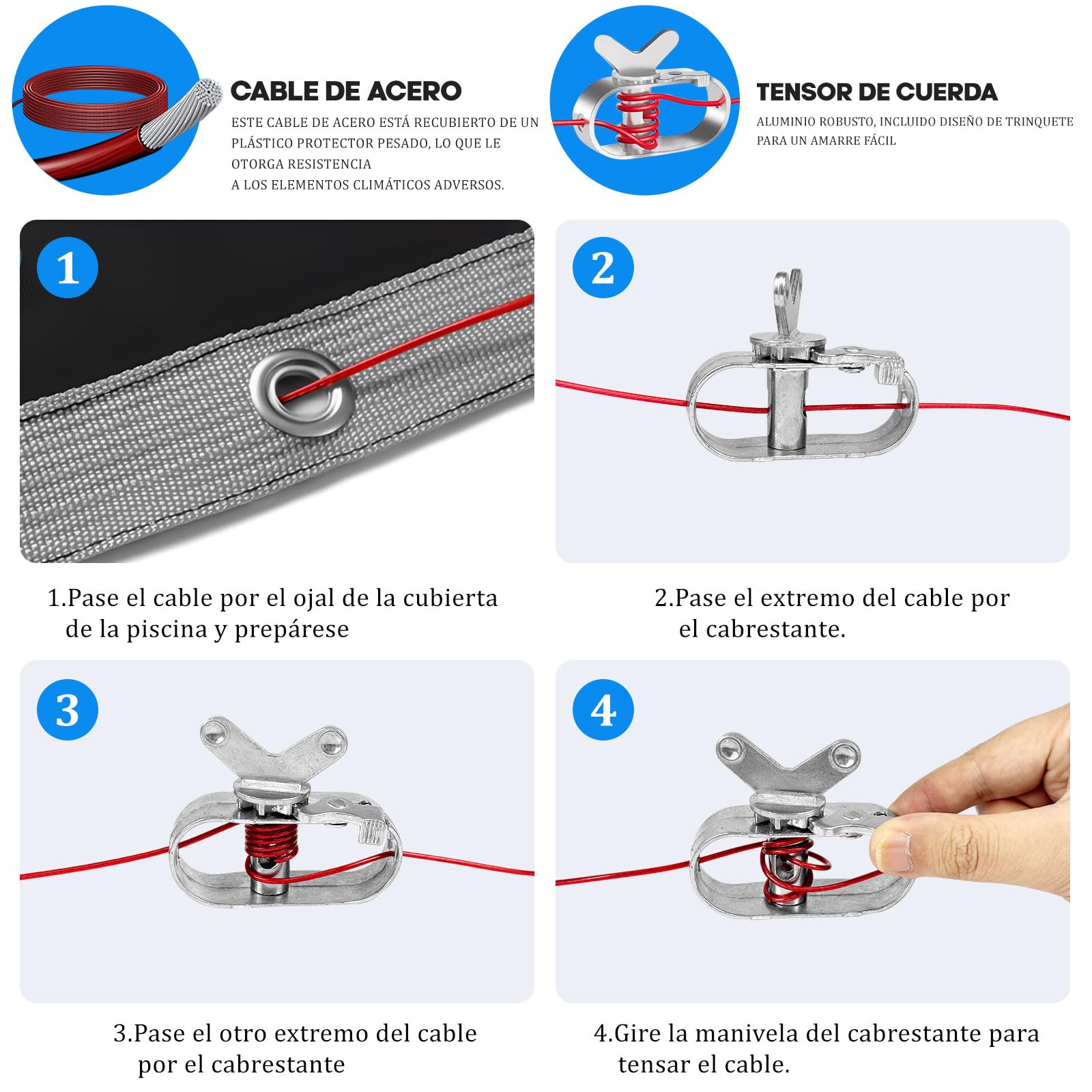 CABLE DE ACERO

ESTE CABLE DE ACERO ESTÁ RECUBIERTO DE UN PLÁSTICO PROTECTOR PESADO, LO QUE LE OTORGA RESISTENCIA
A LOS ELEMENTOS CLIMÁTICOS ADVERSOS.

TENSOR DE CUERDA

ALUMINIO ROBUSTO, INCLUIDO DISEÑO DE TRINQUETE PARA UN AMARRE FÁCIL

1

2

1.Pase el cable por el ojal de la cubierta de la piscina y prepárese

2.Pase el extremo del cable por el cabrestante.

3

4

3.Pase el otro extremo del cable por el cabrestante

4.Gire la manivela del cabrestante para tensar el cable.