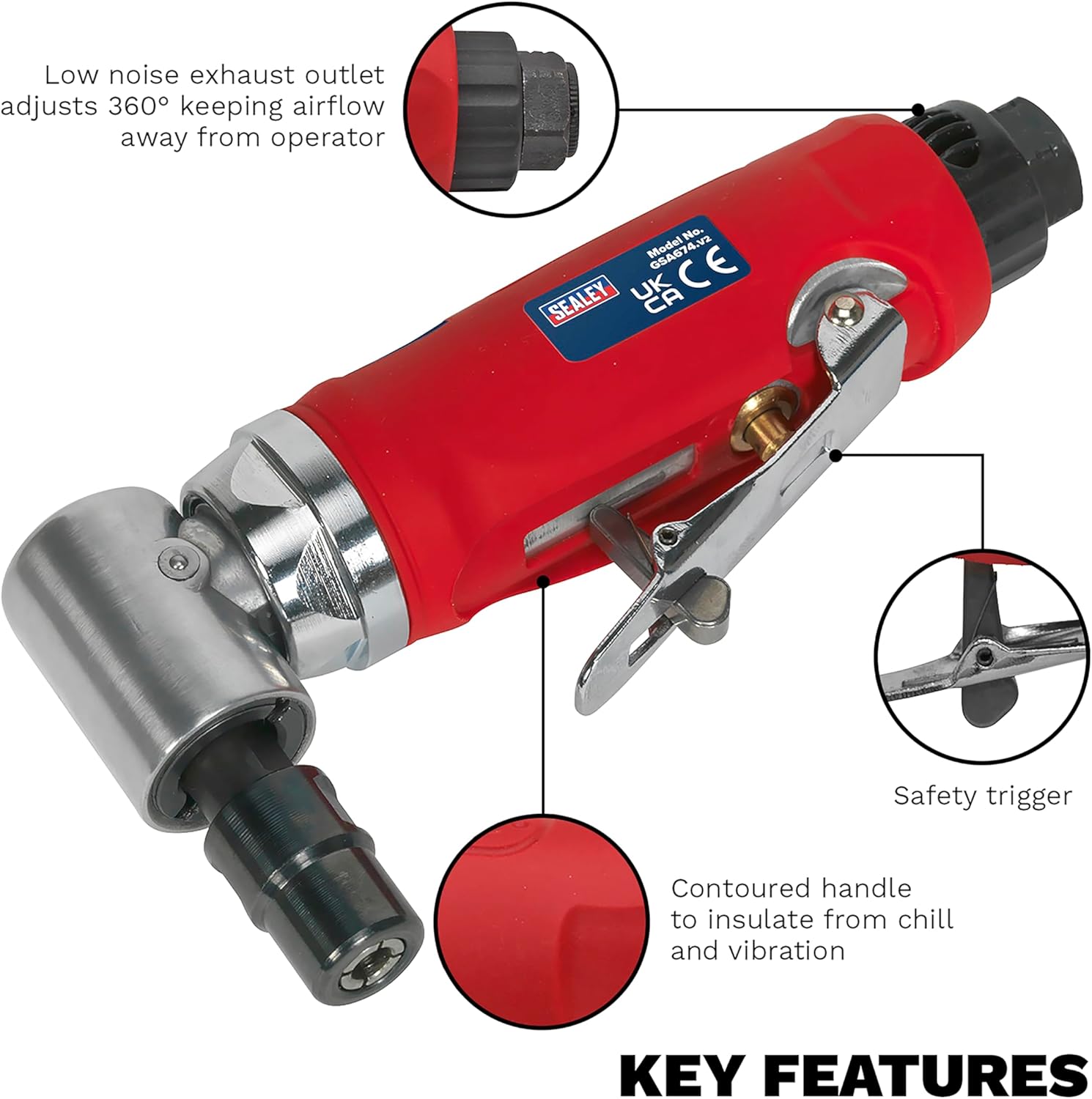 Low noise exhaust outlet adjusts 360° keeping airflow away from operator

SEALEY

Model No. GSA674.V2

UK CA

CE

Safety trigger

Contoured handle to insulate from chill and vibration

KEY FEATURES