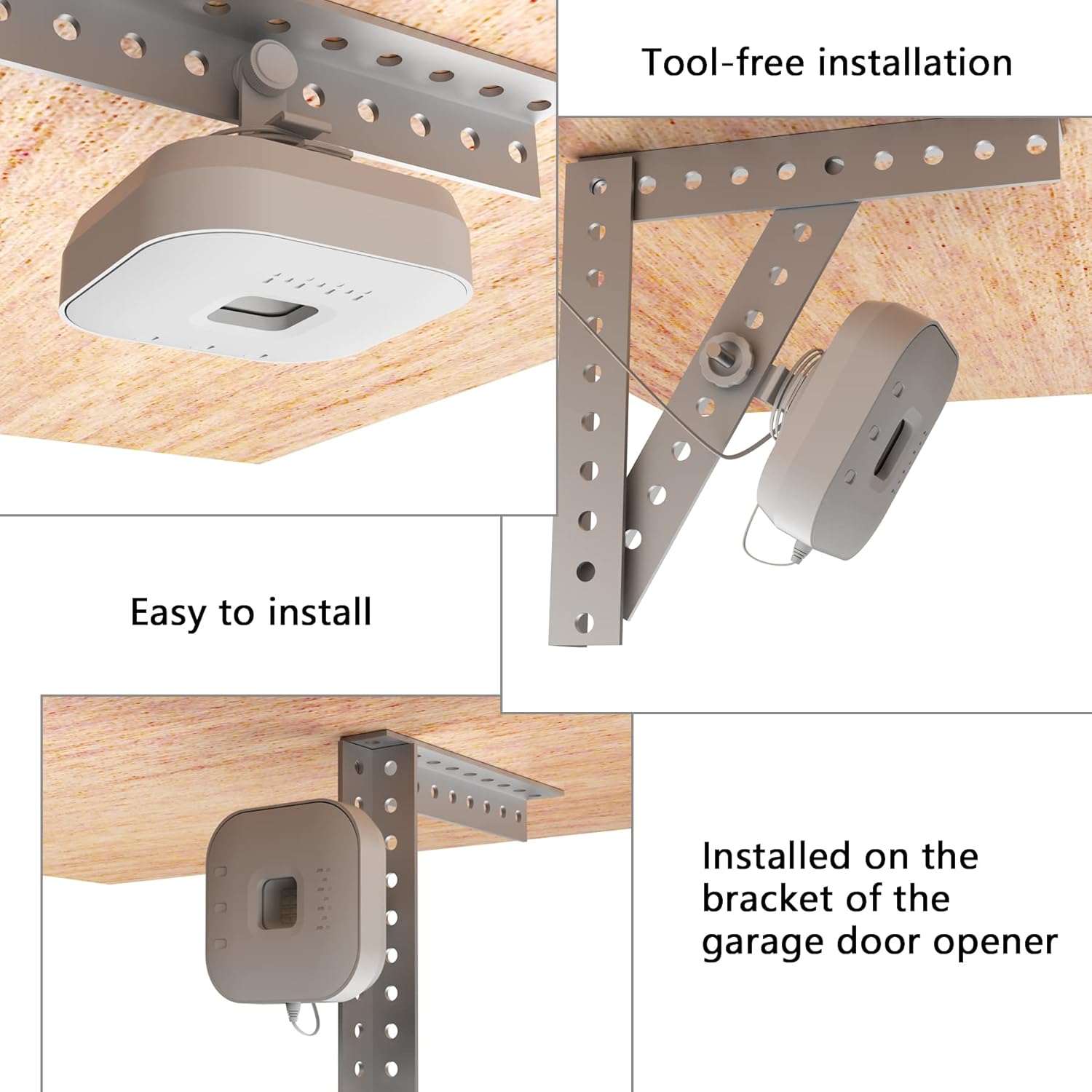 Tool-free installation

Easy to install

Installed on the bracket of the garage door opener