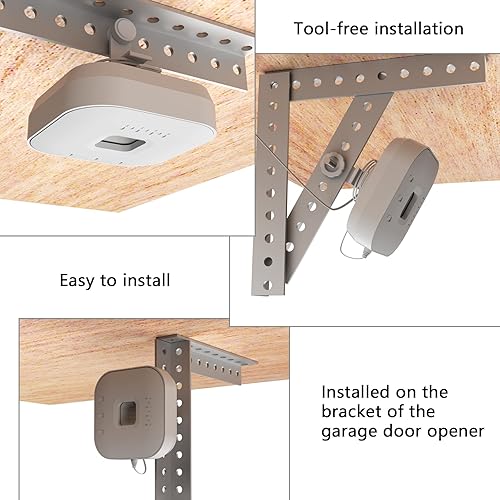 Tool-free installation

Easy to install

Installed on the bracket of the garage door opener