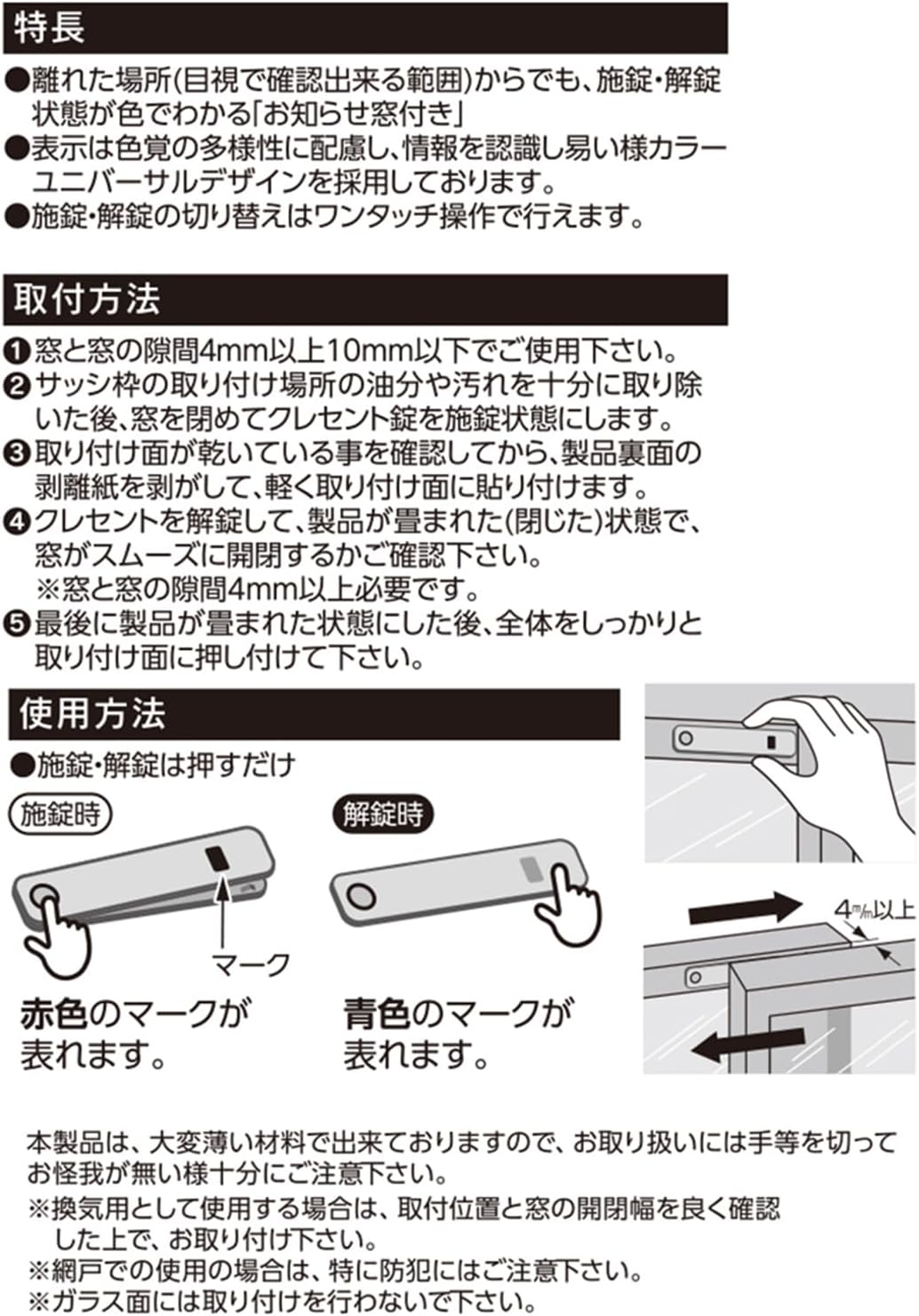 特長

●離れた場所(目視で確認出来る範囲)からでも、施錠・解錠状態が色でわかる「お知らせ窓付き」
●表示は色覚の多様性に配慮し、情報を認識し易い様カラーユニバーサルデザインを採用しております。
●施錠・解錠の切り替えはワンタッチ操作で行えます。

取付方法

❶窓と窓の隙間4mm以上10mm以下でご使用下さい。
❷サッシ枠の取り付け場所の油分や汚れを十分に取り除いた後、窓を閉めてクレセント錠を施錠状態にします。
❸取り付け面が乾いている事を確認してから、製品裏面の剥離紙を剥がして、軽く取り付け面に貼り付けます。
❹クレセントを解錠して、製品が畳まれた(閉じた)状態で、窓がスムーズに開閉するかご確認下さい。
※窓と窓の隙間4mm以上必要です。
❺最後に製品が畳まれた状態にした後、全体をしっかりと取り付け面に押し付けて下さい。

使用方法

●施錠・解錠は押すだけ

施錠時

マーク

赤色のマークが表れます。

解錠時

青色のマークが表れます。

4m/m以上

本製品は、大変薄い材料で出来ておりますので、お取り扱いには手等を切ってお怪我が無い様十分にご注意下さい。
※換気用として使用する場合は、取付位置と窓の開閉幅を良く確認した上で、お取り付け下さい。
※網戸での使用の場合は、特に防犯にはご注意下さい。
※ガラス面には取り付けを行わないで下さい。