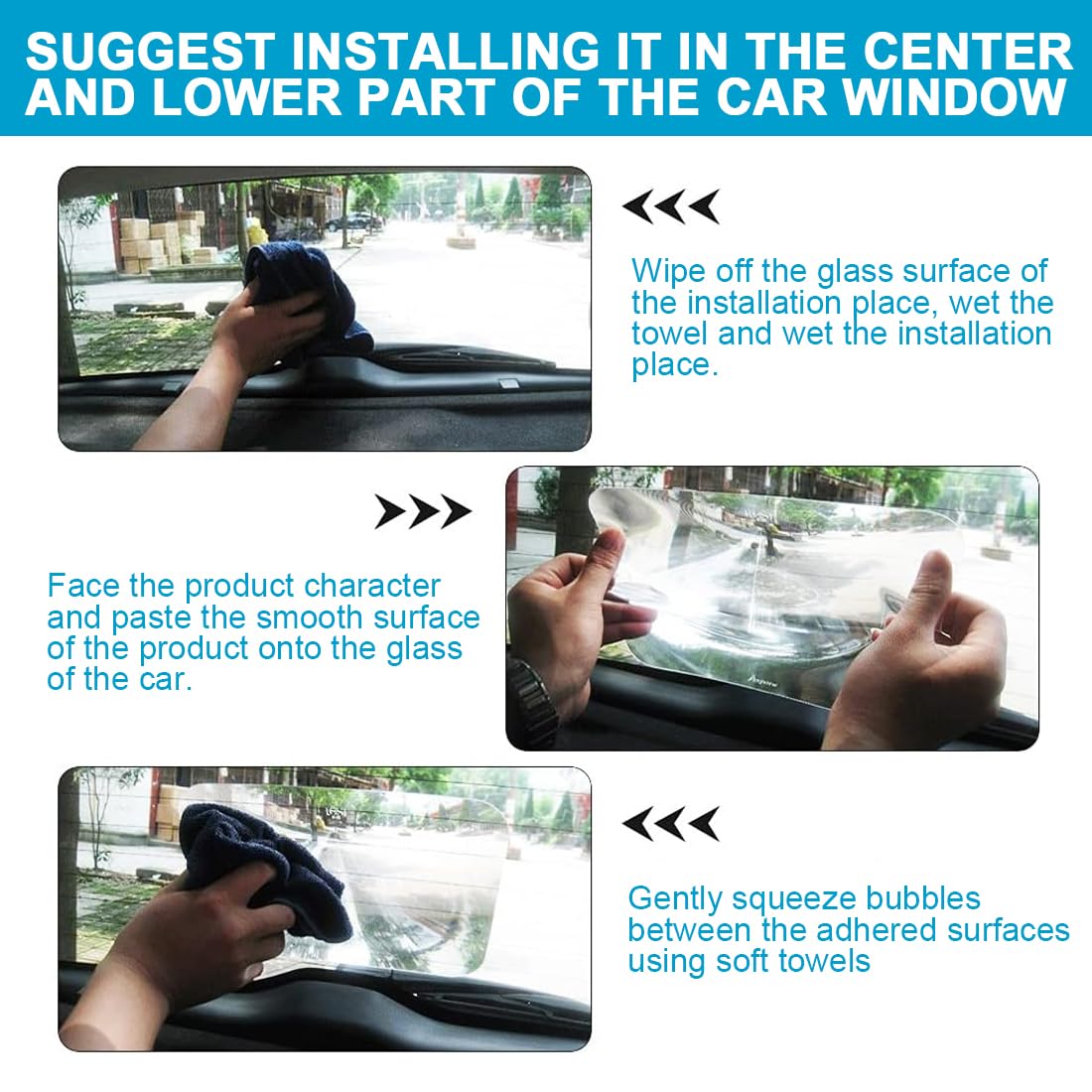 SUGGEST INSTALLING IT IN THE CENTER AND LOWER PART OF THE CAR WINDOW

Wipe off the glass surface of the installation place, wet the towel and wet the installation place.

Face the product character and paste the smooth surface of the product onto the glass of the car.

Gently squeeze bubbles between the adhered surfaces using soft towels