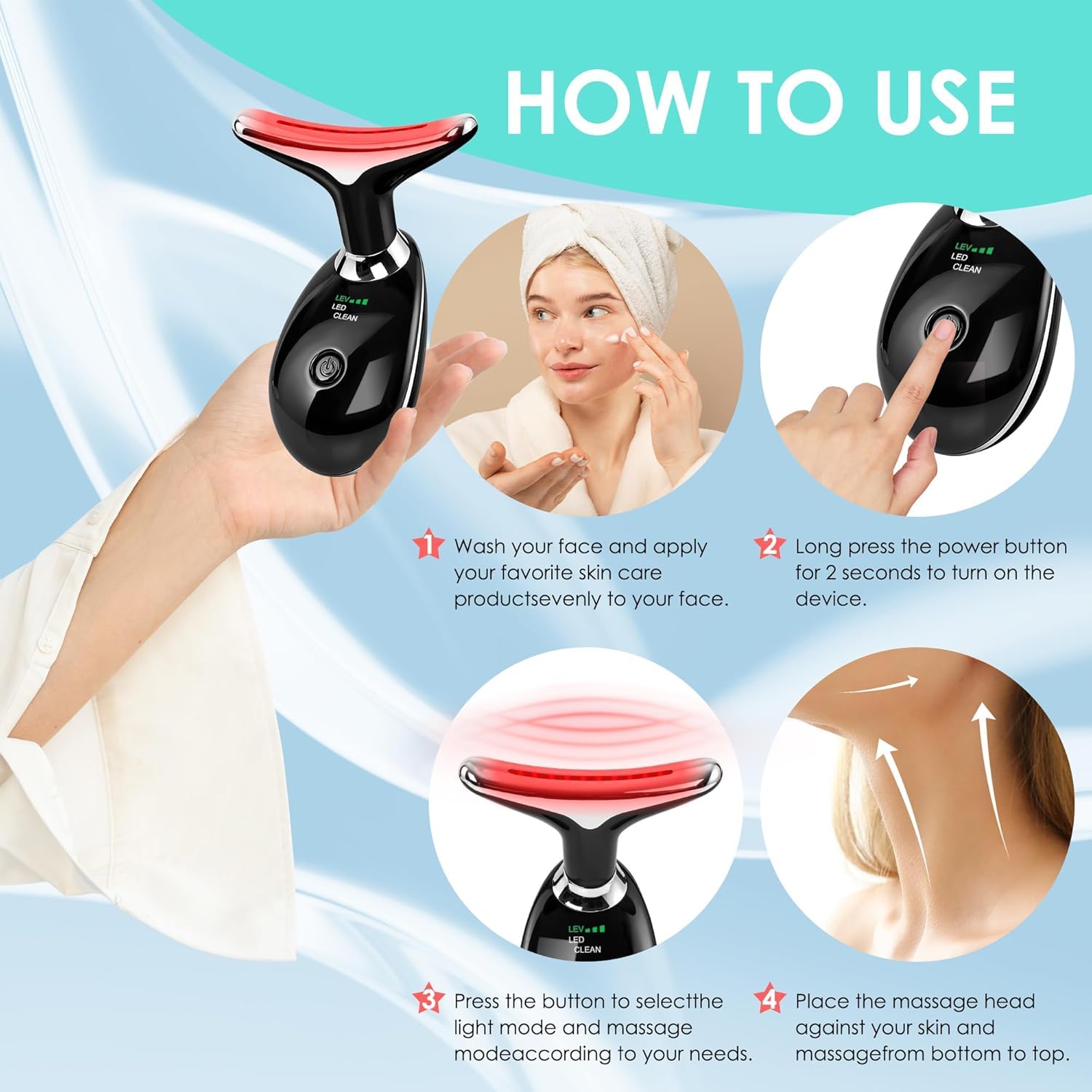 HOW TO USE

LEV
LED
CLEAN

LEV
LED
CLEAN

1 Wash your face and apply your favorite skin care productsevenly to your face.

2 Long press the power button for 2 seconds to turn on the device.

LEV
LED
CLEAN

3 Press the button to selectthe light mode and massage modeaccording to your needs.

4 Place the massage head against your skin and massagefrom bottom to top.