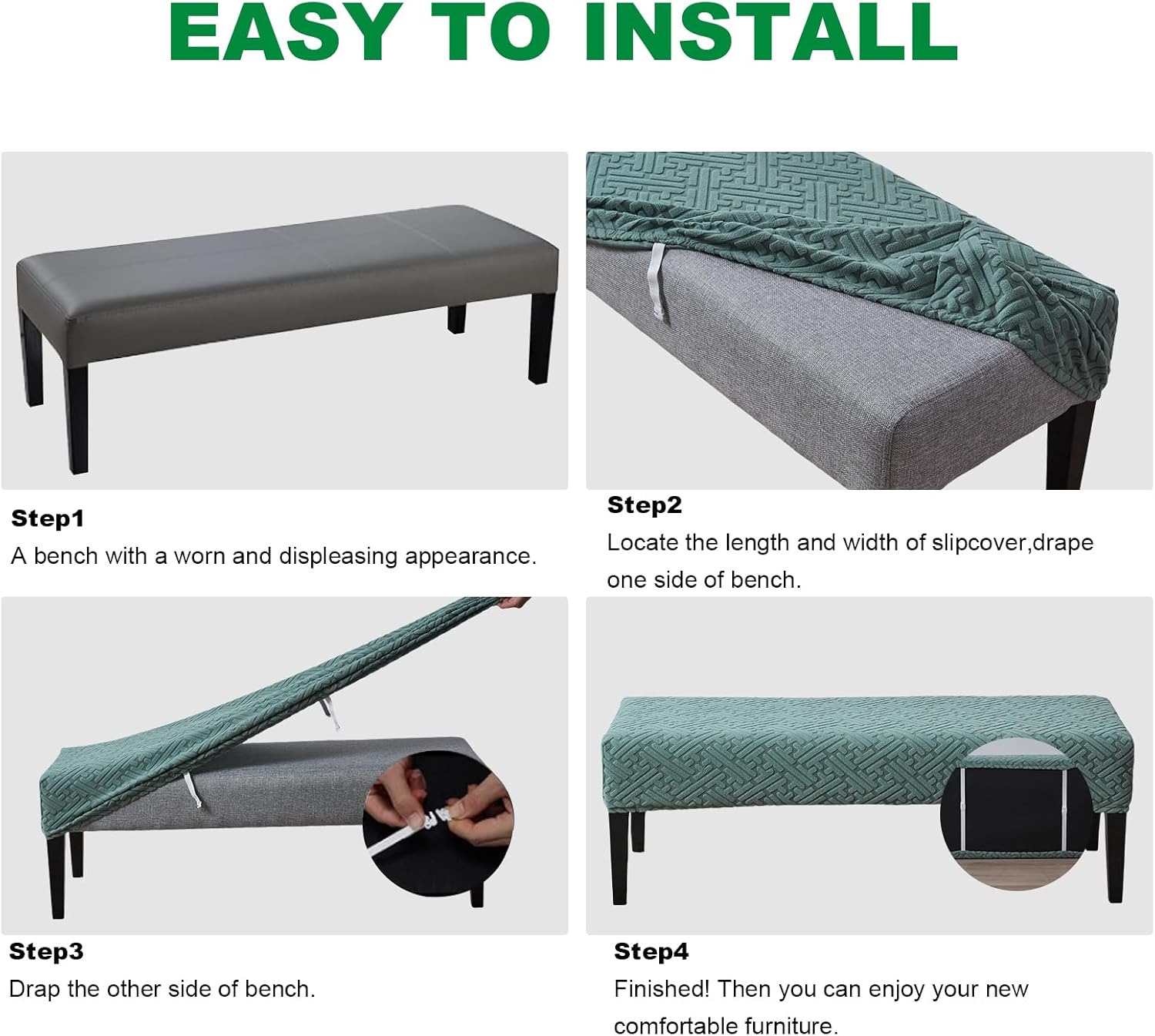 EASY TO INSTALL

Step1
A bench with a worn and displeasing appearance.

Step2
Locate the length and width of slipcover,drape one side of bench.

Step3
Drap the other side of bench.

Step4
Finished! Then you can enjoy your new comfortable furniture.