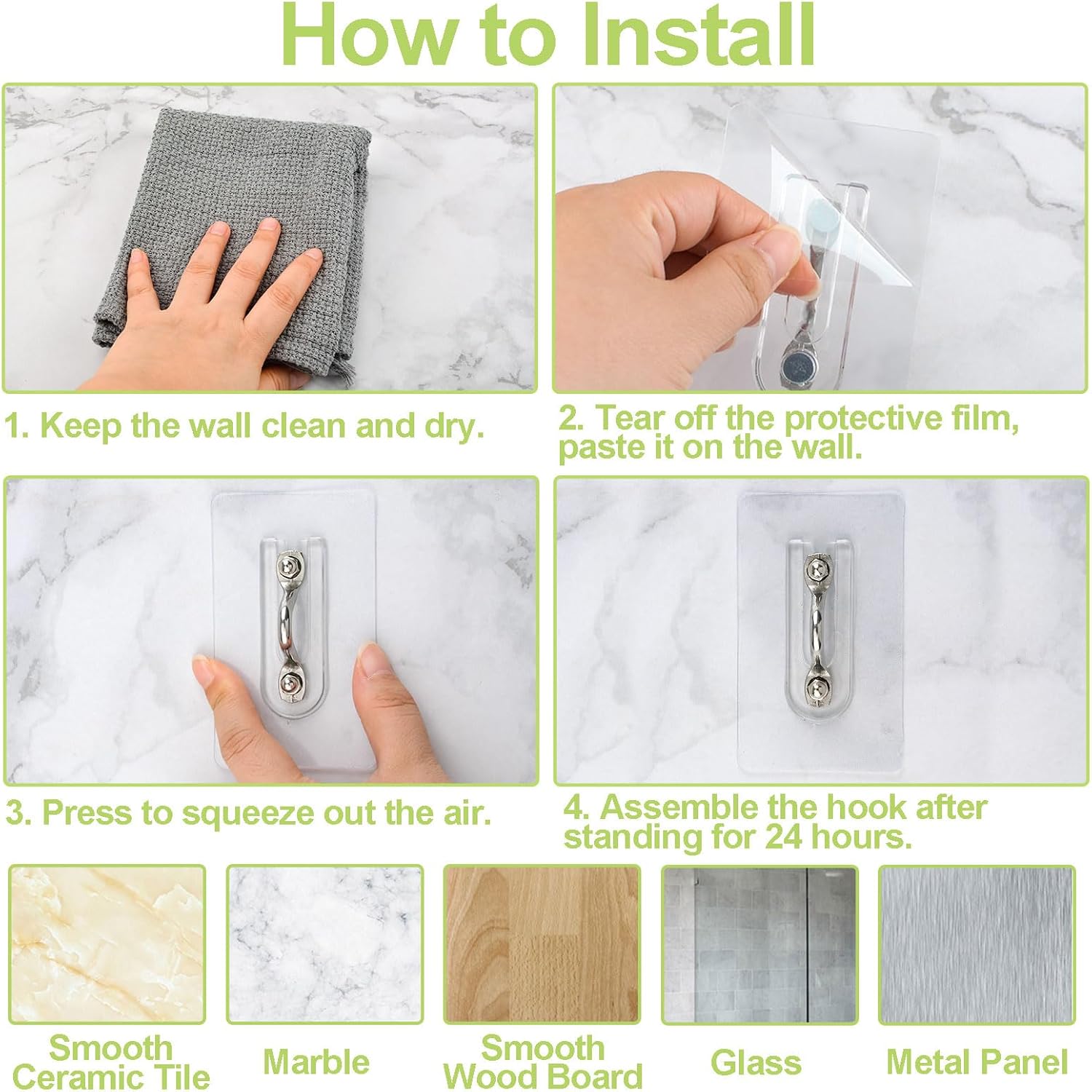 How to Install

1. Keep the wall clean and dry.

2. Tear off the protective film, paste it on the wall.

3. Press to squeeze out the air.

4. Assemble the hook after standing for 24 hours.

Smooth Ceramic Tile

Marble

Smooth Wood Board

Glass

Metal Panel