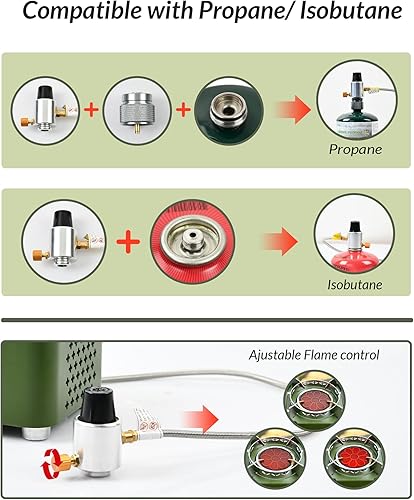 Compatible with Propane/ Isobutane

Propane

Isobutane

Ajustable Flame control