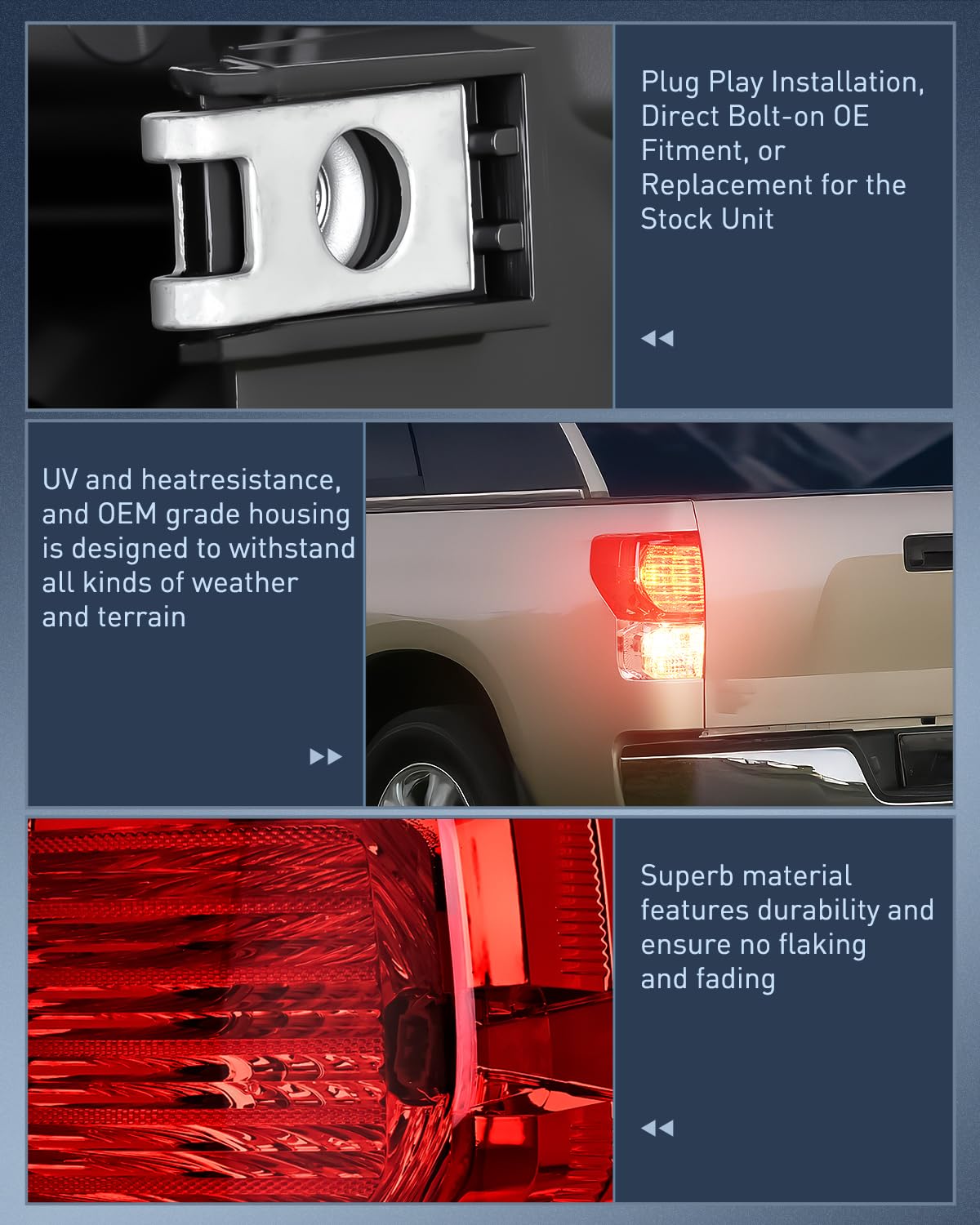 Plug Play Installation, Direct Bolt-on OE Fitment, or Replacement for the Stock Unit

UV and heatresistance, and OEM grade housing is designed to withstand all kinds of weather and terrain

Superb material features durability and ensure no flaking and fading