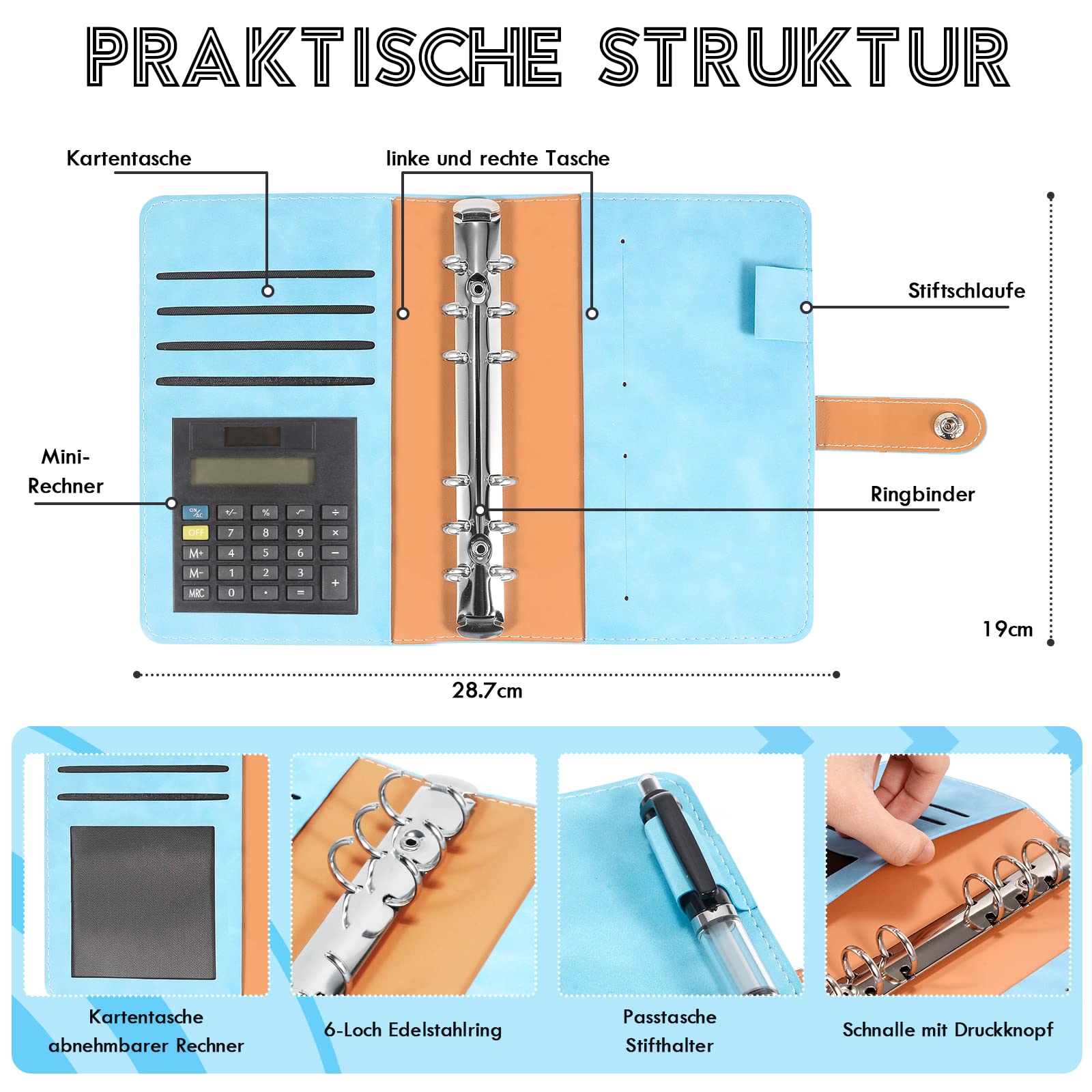 PRAKTISCHE STRUKTUR

Kartentasche

linke und rechte Tasche

Stiftschlaufe

Mini-Rechner

Ringbinder

ON/AC
+/-
%
√
÷
OFF
7
8
9
×
M+
4
5
6
−
M-
1
2
3
+
MRC
0
.
=

19cm

28.7cm

Kartentasche
abnehmbarer Rechner

6-Loch Edelstahlring

Passtasche
Stifthalter

Schnalle mit Druckknopf