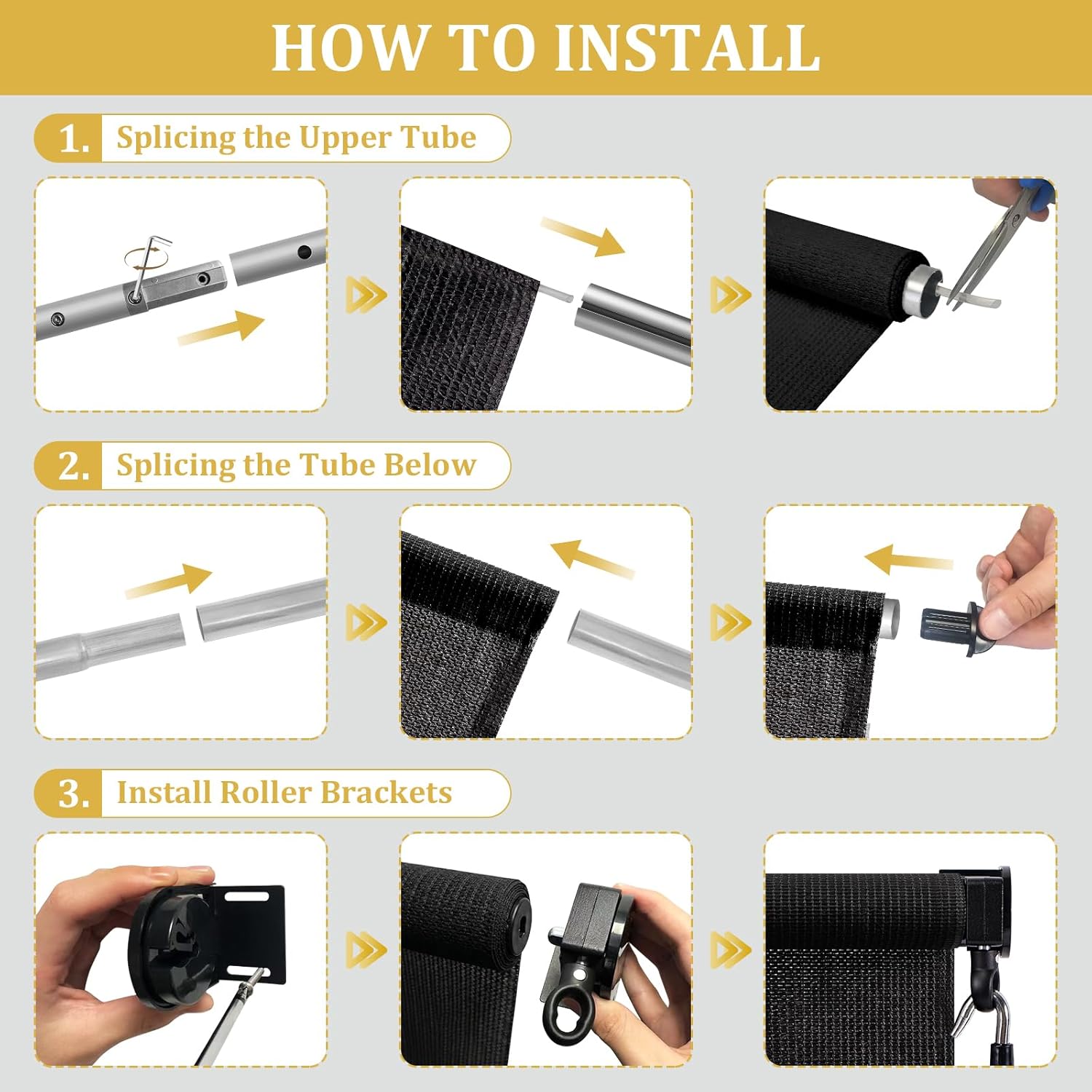 HOW TO INSTALL

1. Splicing the Upper Tube

2. Splicing the Tube Below

3. Install Roller Brackets