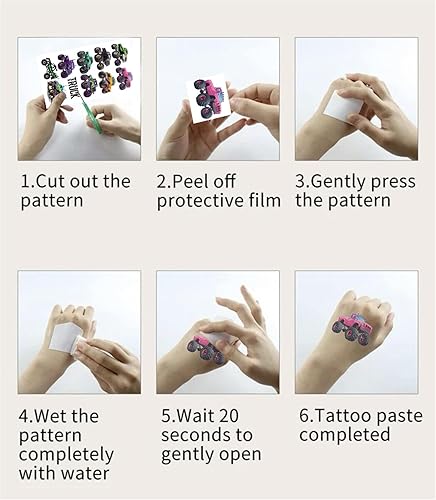 TRUCK

1.Cut out the pattern

2.Peel off protective film

3.Gently press the pattern

4.Wet the pattern completely with water

5.Wait 20 seconds to gently open

6.Tattoo paste completed