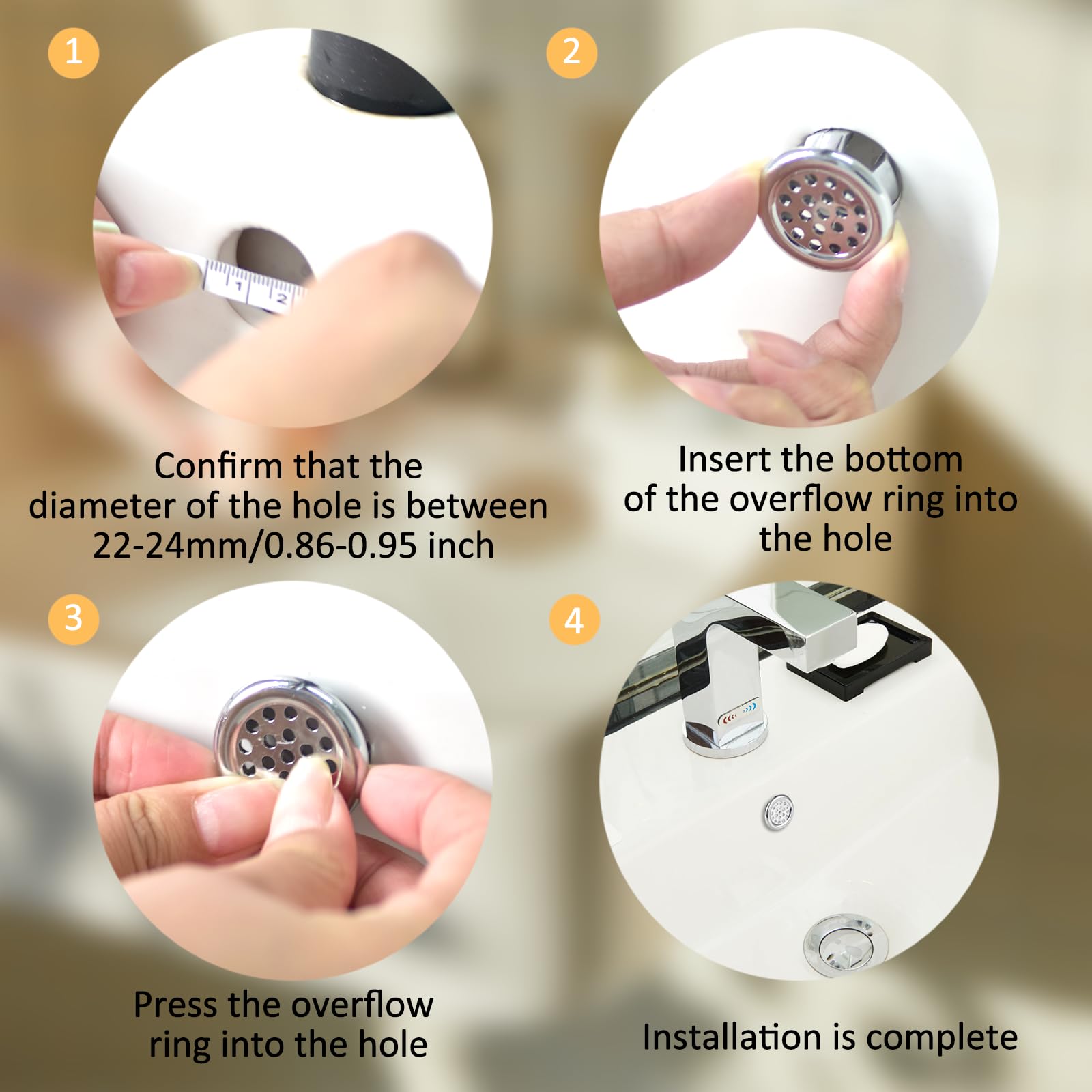 1

1 2

Confirm that the diameter of the hole is between 22-24mm/0.86-0.95 inch

2

Insert the bottom of the overflow ring into the hole

3

Press the overflow ring into the hole

4

Installation is complete